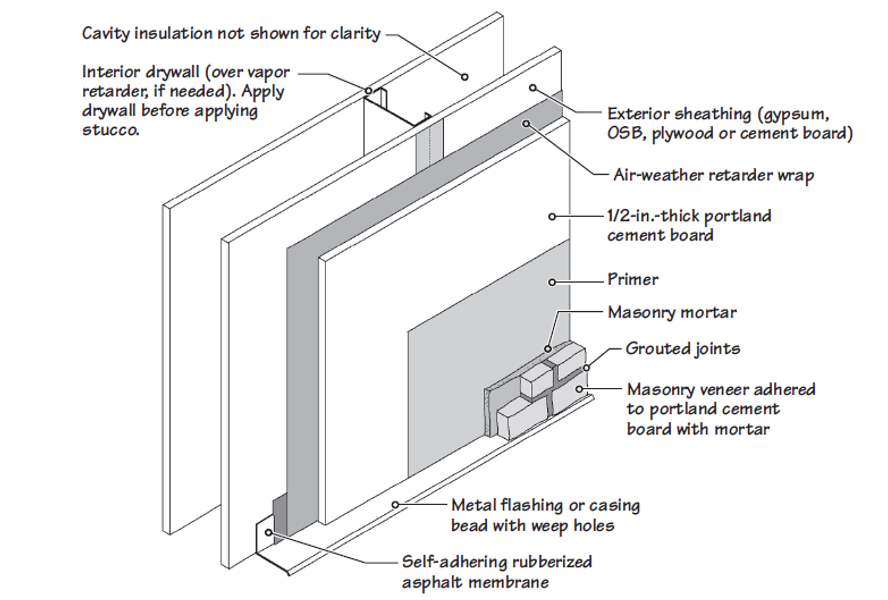 Cavity insulation not shown for clarity

Interior drywall (over vapor retarder, if needed). Apply drywall before applying stucco.

Exterior sheathing (gypsum, OSB, plywood or cement board)

Air-weather retarder wrap

1/2-in.-thick portland cement board

Primer

Masonry mortar

Grouted joints

Masonry veneer adhered to portland cement board with mortar

Metal flashing or casing bead with weep holes

Self-adhering rubberized asphalt membrane