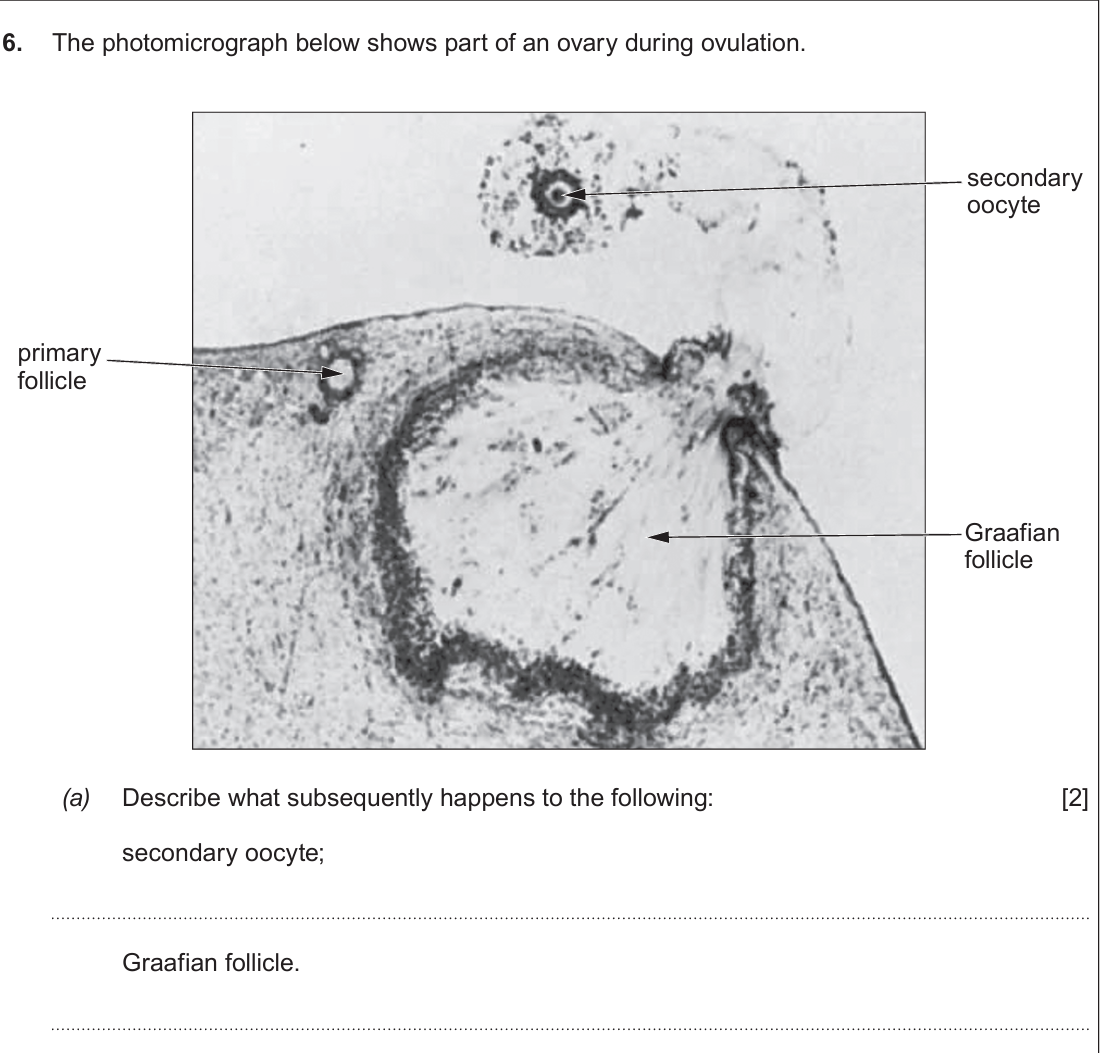 6. The photomicrograph below shows part of an ovary during ovulation.

secondary oocyte

primary follicle

Graafian follicle

(a) Describe what subsequently happens to the following: [2]

secondary oocyte;

Graafian follicle.