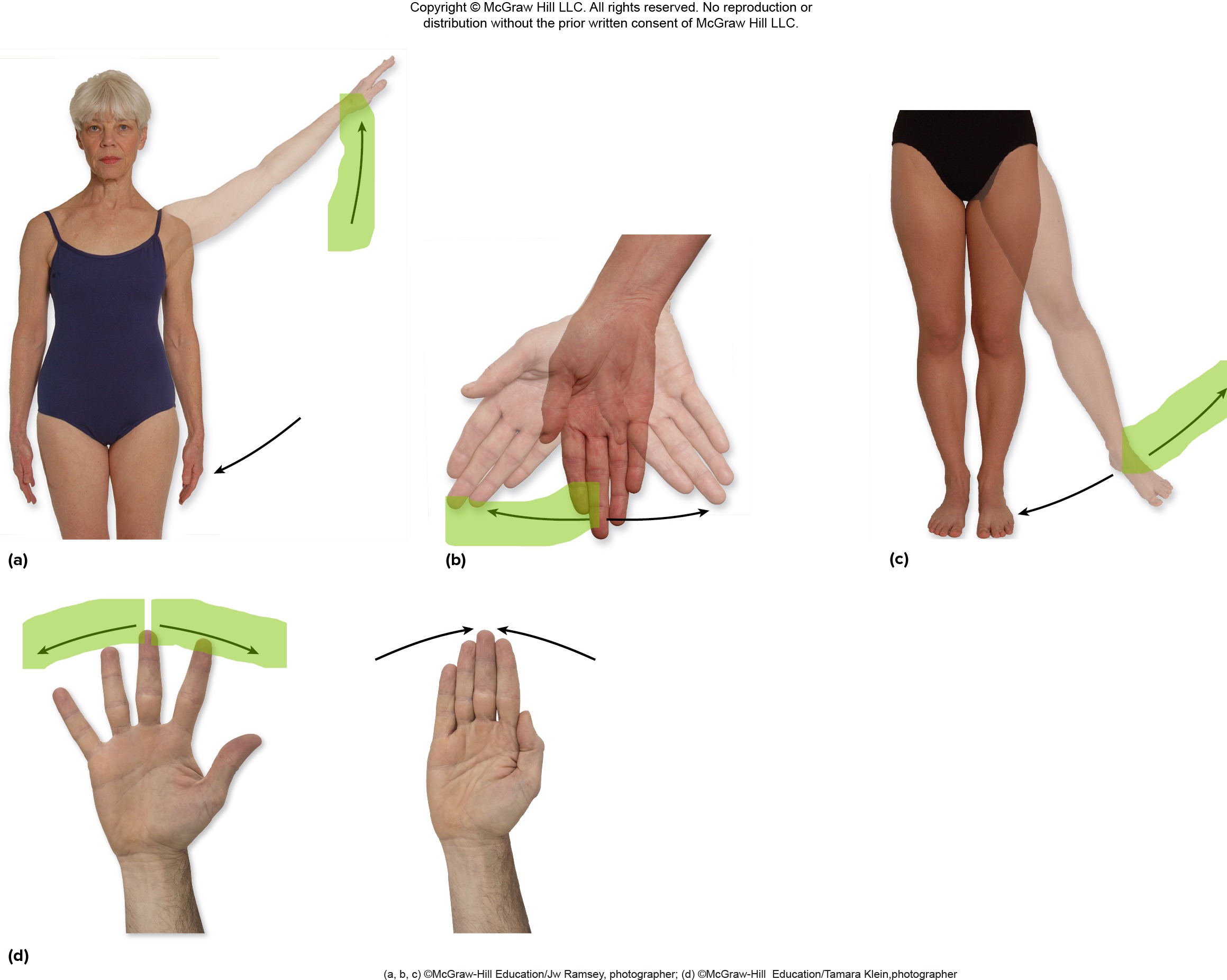 Copyright © McGraw Hill LLC. All rights reserved. No reproduction or distribution without the prior written consent of McGraw Hill LLC.

(a)

(b)

(c)

(d)

(a, b, c) ©McGraw-Hill Education/Jw Ramsey, photographer; (d) ©McGraw-Hill Education/Tamara Klein,photographer