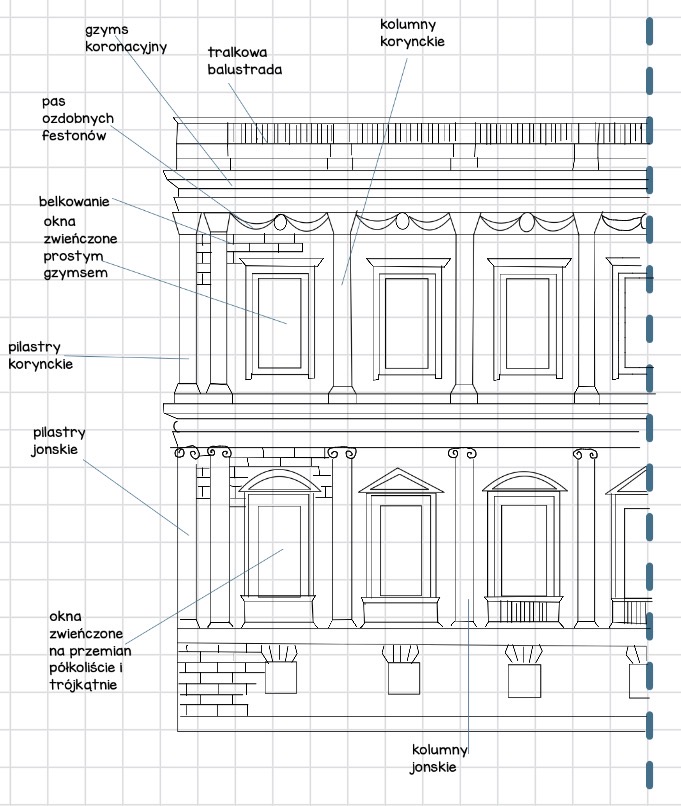 gzyms koronacyjny

tralkowa balustrada

kolumny korynckie

pas ozdobnych festonów

belkowanie

okna zwieńczone prostym gzymsem

pilastry korynckie

pilastry jonskie

okna zwieńczone na przemian półkoliście i trójkątnie

kolumny jonskie