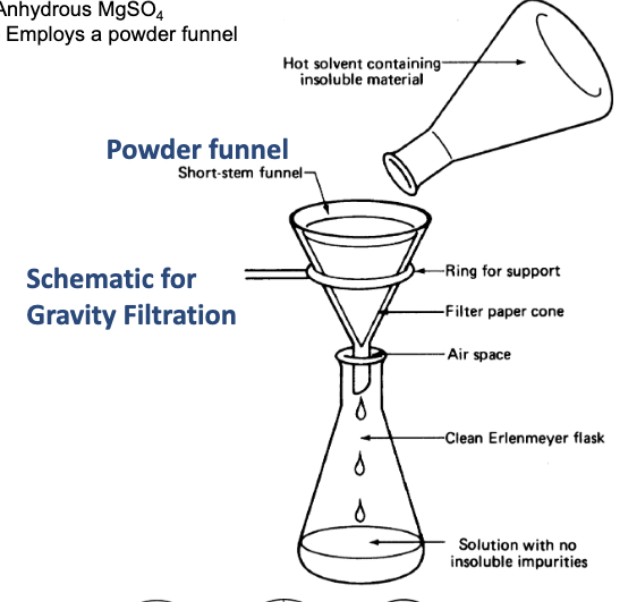 Anhydrous $MgSO_4$
Employs a powder funnel

Hot solvent containing insoluble material

Powder funnel

Short-stem funnel

Schematic for Gravity Filtration

Ring for support

Filter paper cone

Air space

Clean Erlenmeyer flask

Solution with no insoluble impurities