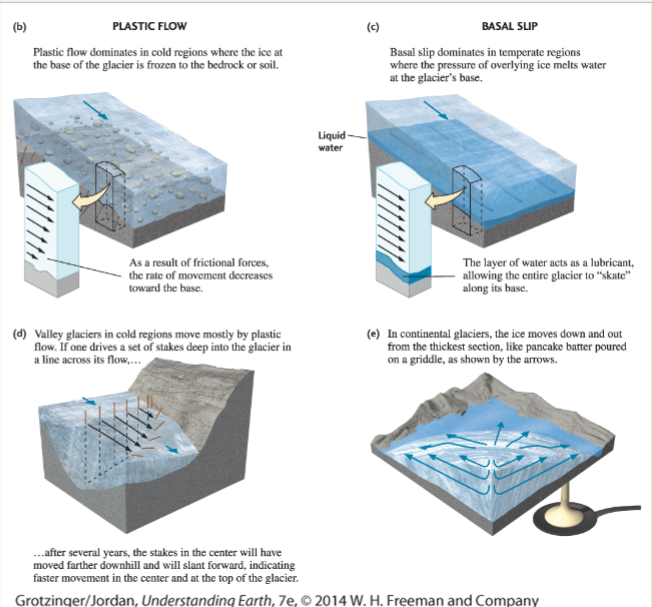 (b) PLASTIC FLOW

Plastic flow dominates in cold regions where the ice at the base of the glacier is frozen to the bedrock or soil.

As a result of frictional forces, the rate of movement decreases toward the base.

(c) BASAL SLIP

Basal slip dominates in temperate regions where the pressure of overlying ice melts water at the glacier's base.

Liquid water

The layer of water acts as a lubricant, allowing the entire glacier to "skate" along its base.

(d) Valley glaciers in cold regions move mostly by plastic flow. If one drives a set of stakes deep into the glacier in a line across its flow,...

...after several years, the stakes in the center will have moved farther downhill and will slant forward, indicating faster movement in the center and at the top of the glacier.

(e) In continental glaciers, the ice moves down and out from the thickest section, like pancake batter poured on a griddle, as shown by the arrows.

Grotzinger/Jordan, Understanding Earth, 7e, © 2014 W. H. Freeman and Company