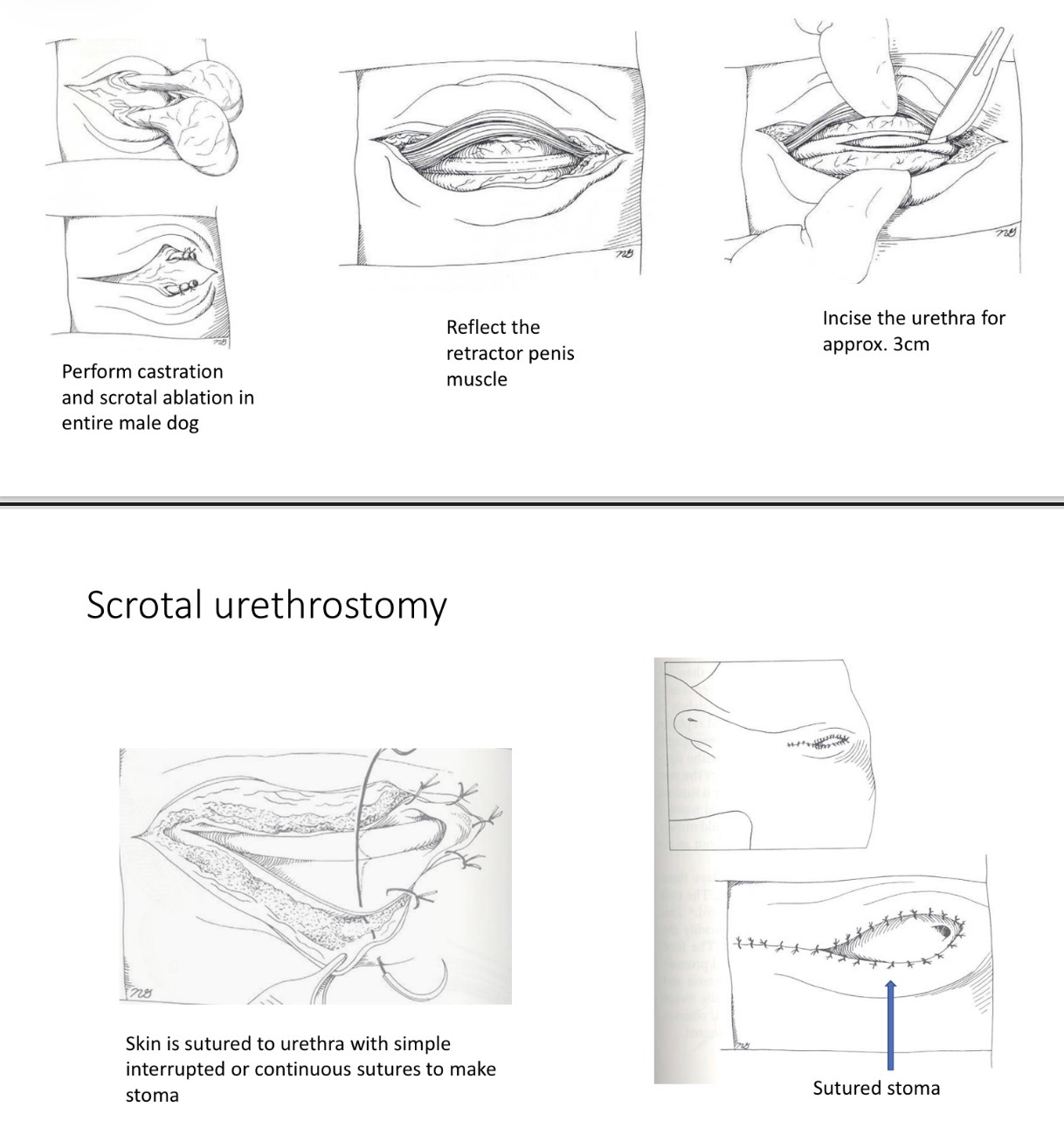 Perform castration and scrotal ablation in entire male dog

Reflect the retractor penis muscle

Incise the urethra for approx. 3cm

Scrotal urethrostomy

Skin is sutured to urethra with simple interrupted or continuous sutures to make stoma

Sutured stoma