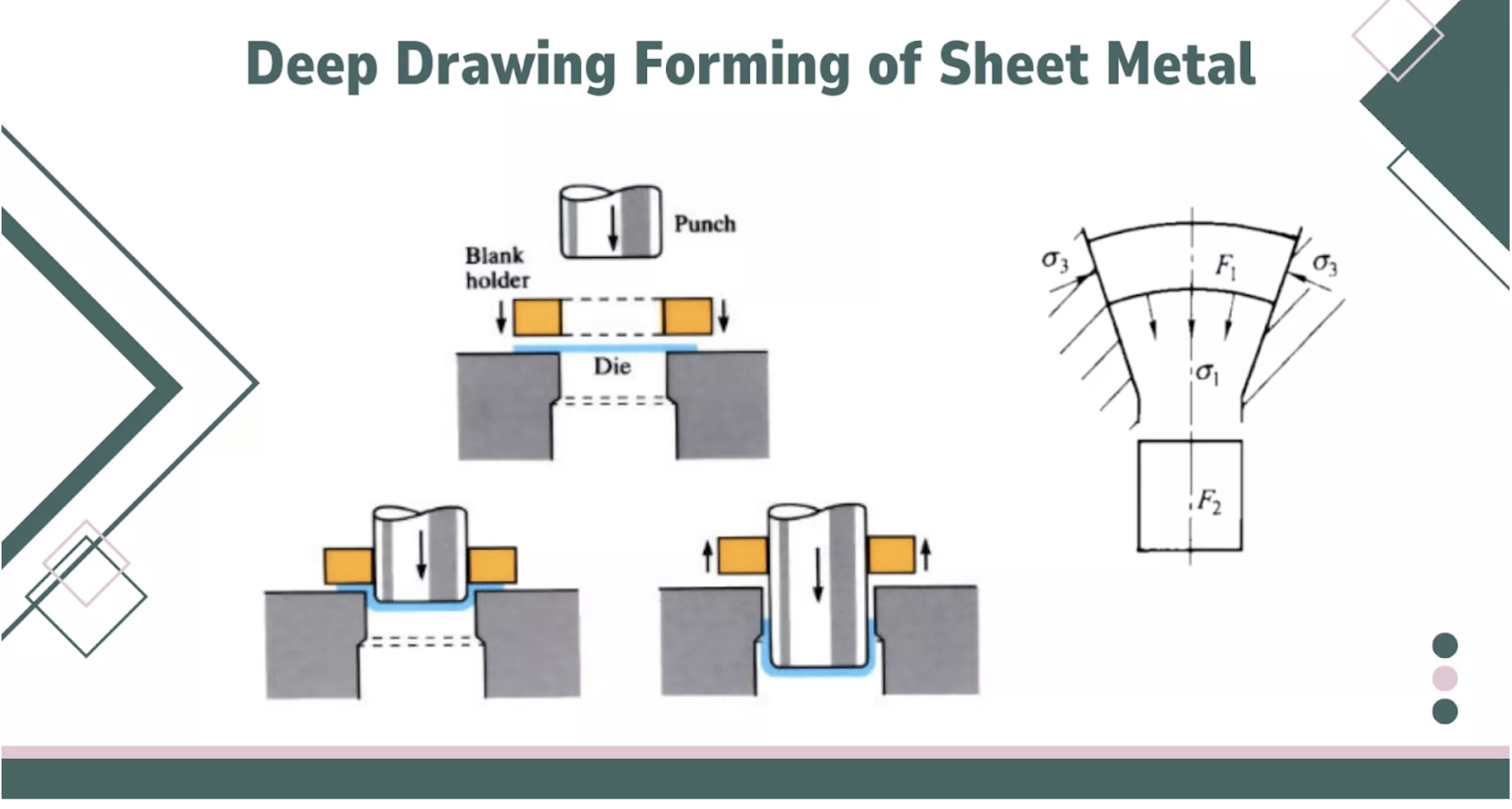 Deep Drawing Forming of Sheet Metal

Punch

Blank holder

Die

$\sigma_3$

$F_1$

$\sigma_3$

$\sigma_1$

$F_2$