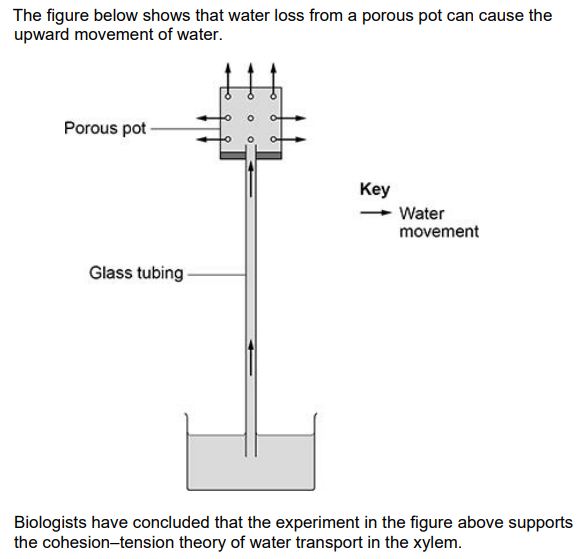 The figure below shows that water loss from a porous pot can cause the upward movement of water.

Porous pot

Key
Water movement

Glass tubing

Biologists have concluded that the experiment in the figure above supports the cohesion–tension theory of water transport in the xylem.