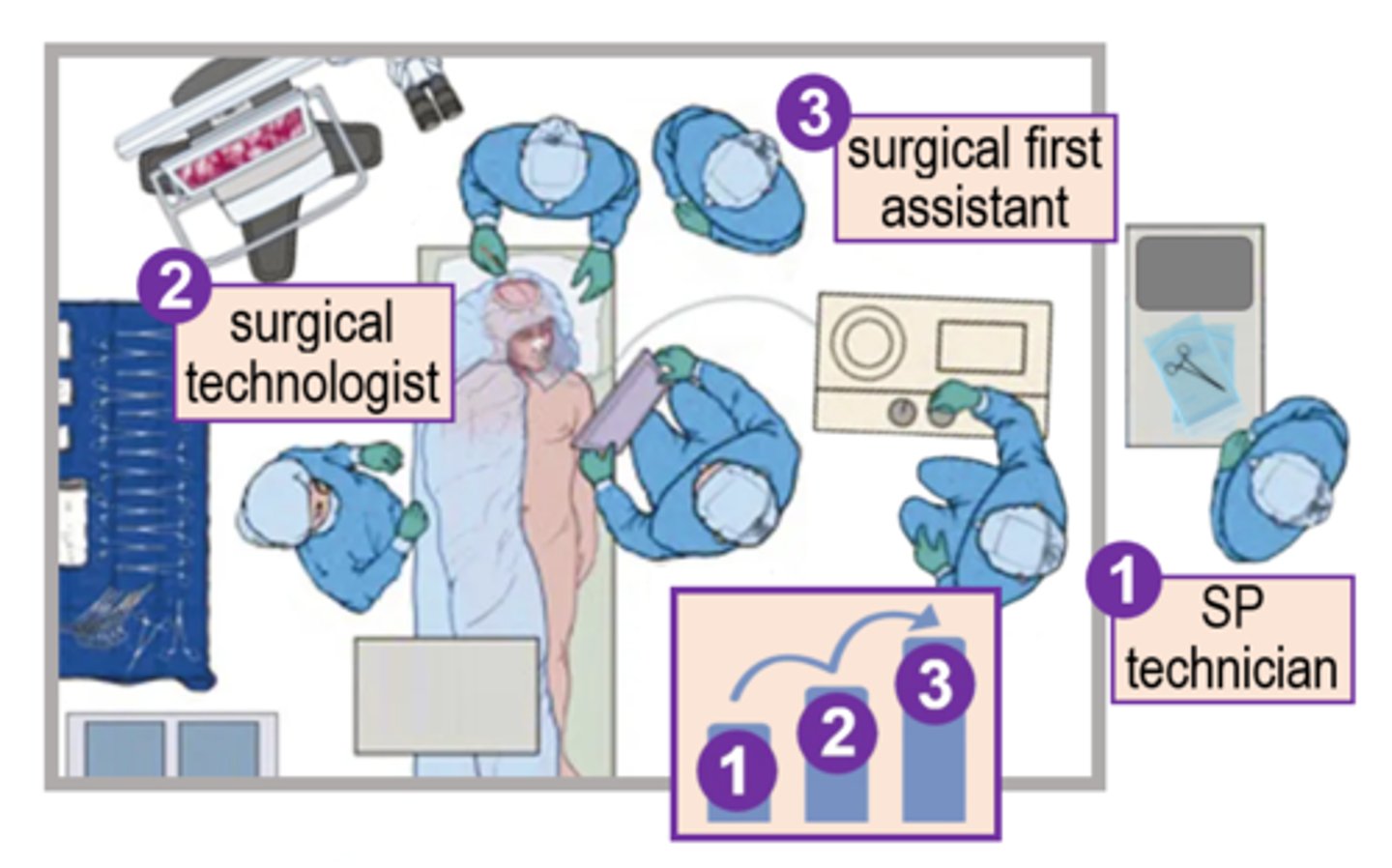 3 surgical first assistant

2 surgical technologist

1 SP technician

1

2

3