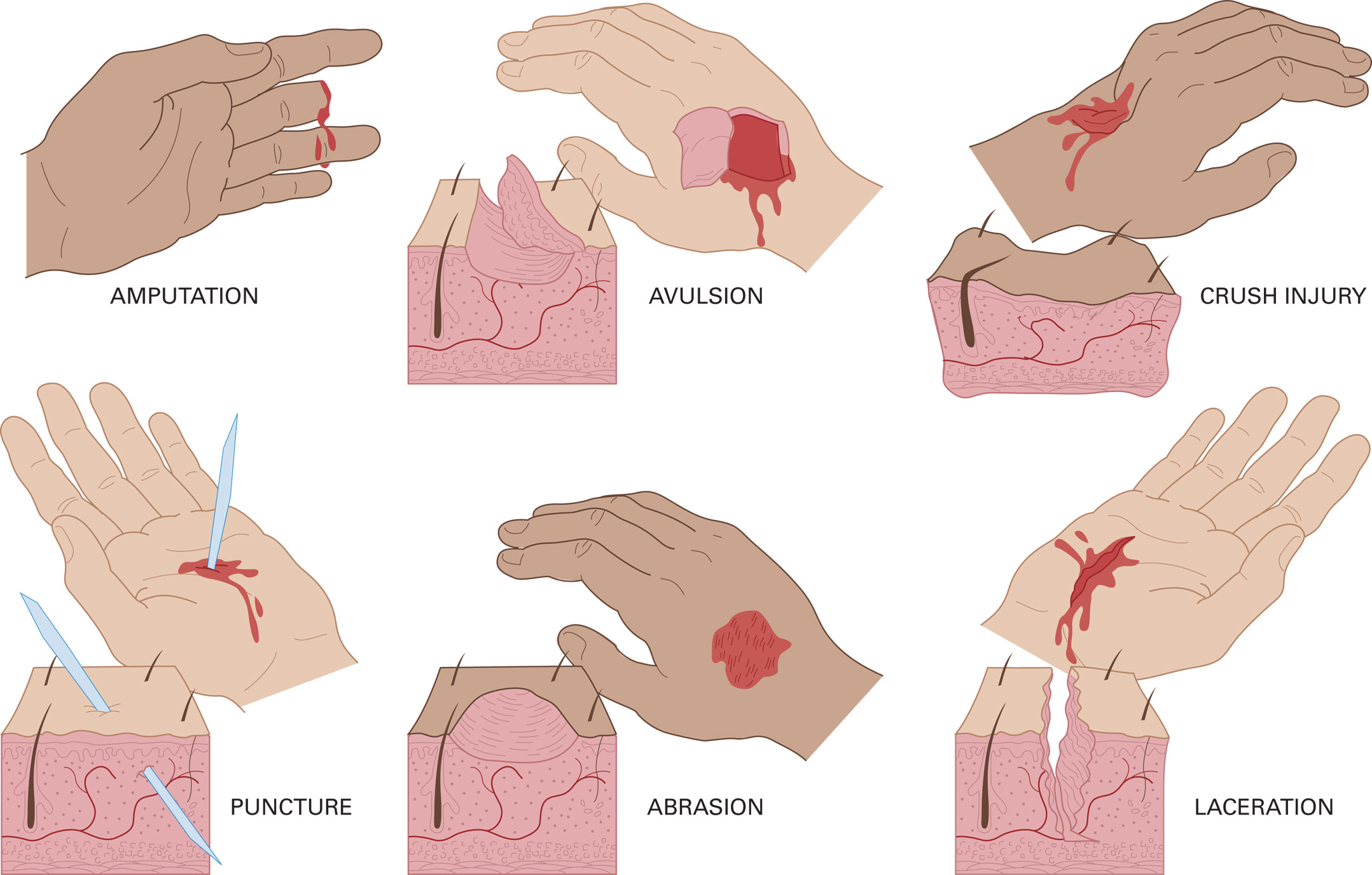 AMPUTATION

AVULSION

CRUSH INJURY

PUNCTURE

ABRASION

LACERATION