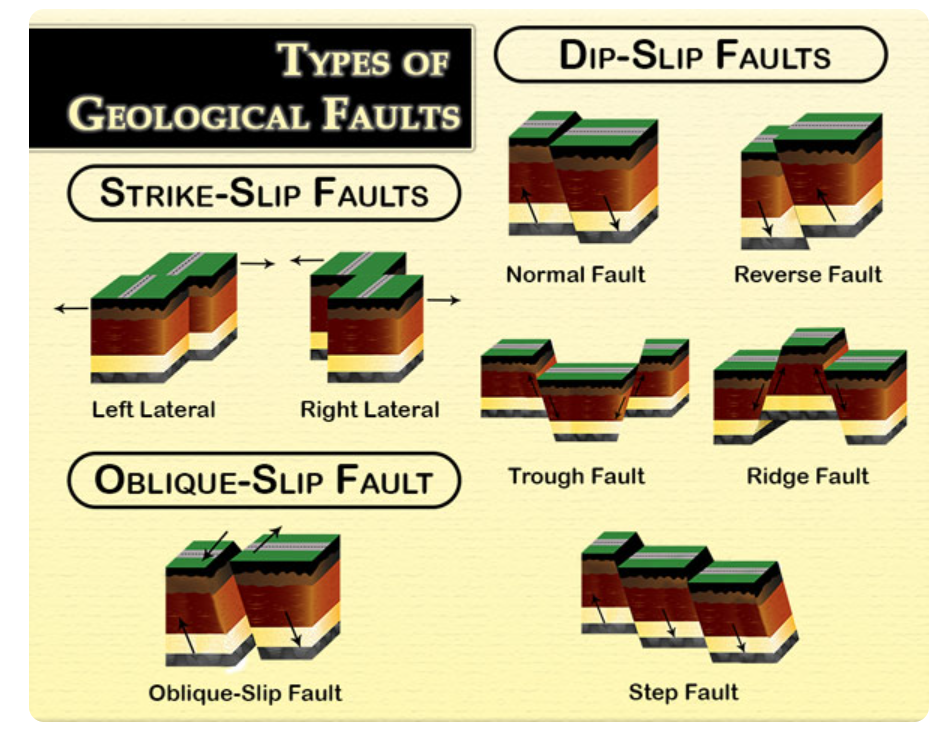 TYPES OF GEOLOGICAL FAULTS

STRIKE-SLIP FAULTS

Left Lateral

Right Lateral

OBLIQUE-SLIP FAULT

Oblique-Slip Fault

DIP-SLIP FAULTS

Normal Fault

Reverse Fault

Trough Fault

Ridge Fault

Step Fault