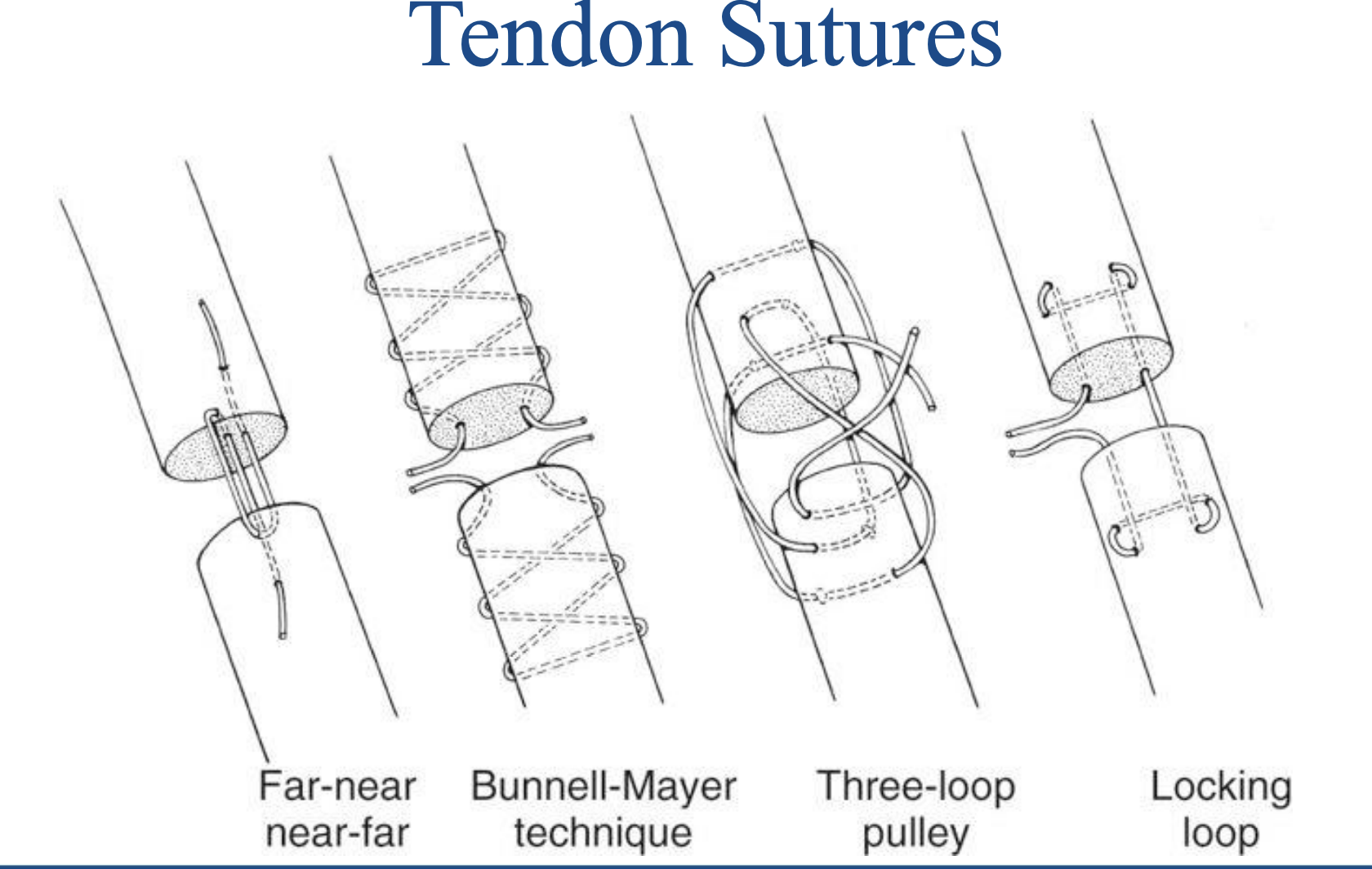 Tendon Sutures

Far-near near-far

Bunnell-Mayer technique

Three-loop pulley

Locking loop