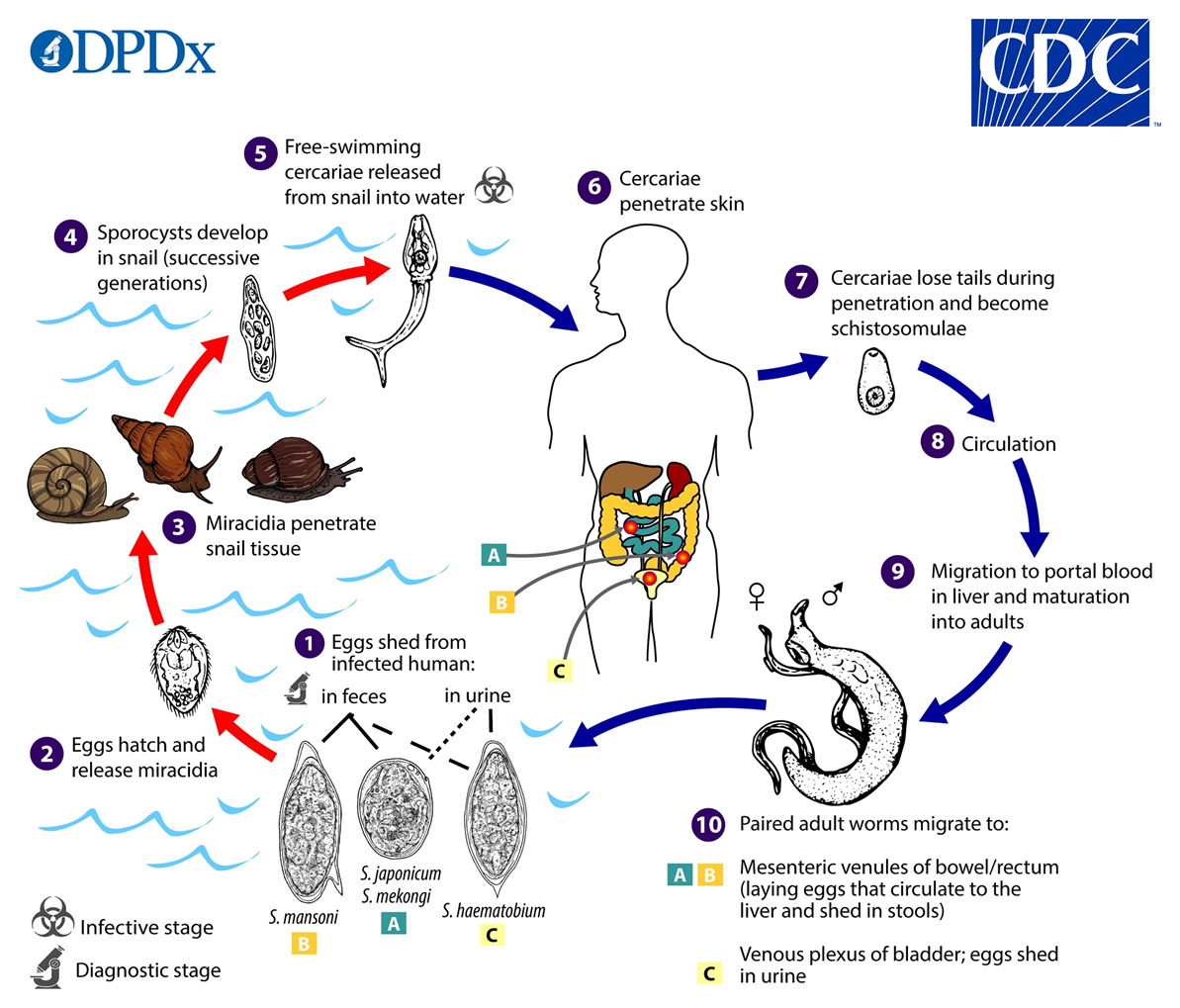 DPDx

CDC

5 Free-swimming cercariae released from snail into water

6 Cercariae penetrate skin

4 Sporocysts develop in snail (successive generations)

7 Cercariae lose tails during penetration and become schistosomulae

8 Circulation

3 Miracidia penetrate snail tissue

A

B

C

9 Migration to portal blood in liver and maturation into adults

♀ ♂

1 Eggs shed from infected human:

in feces

in urine

2 Eggs hatch and release miracidia

S. mansoni
B

S. japonicum
S. mekongi
A

S. haematobium
C

10 Paired adult worms migrate to:

A B Mesenteric venules of bowel/rectum (laying eggs that circulate to the liver and shed in stools)

C Venous plexus of bladder; eggs shed in urine

Infective stage

Diagnostic stage