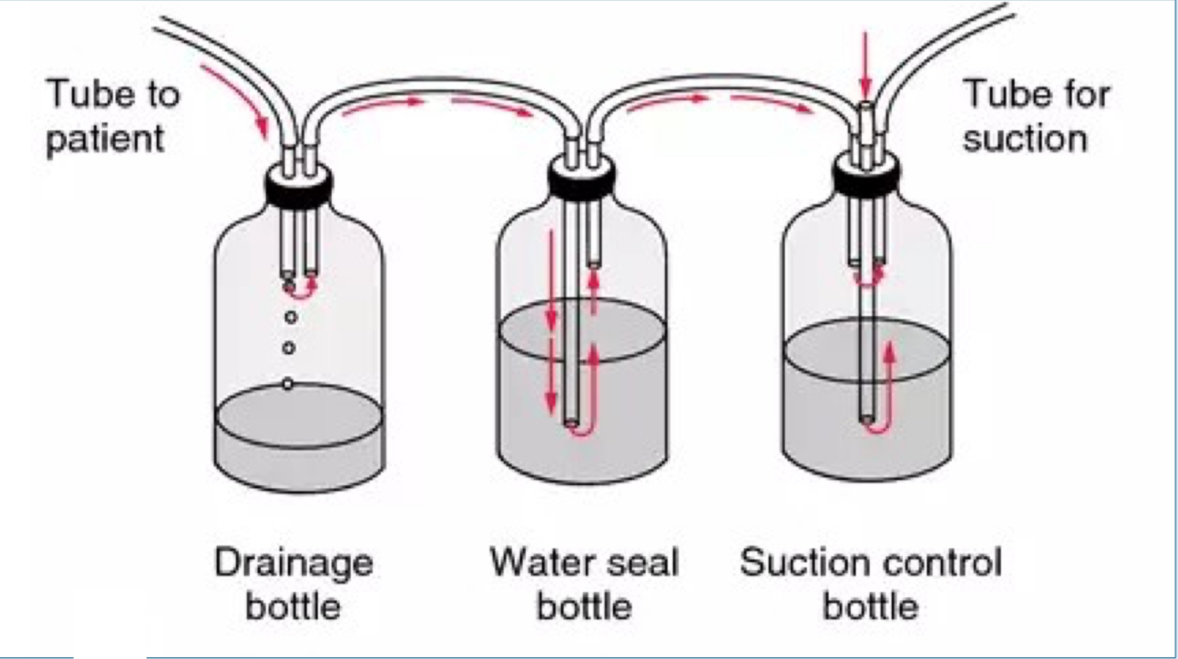 Tube to patient

Tube for suction

Drainage bottle

Water seal bottle

Suction control bottle