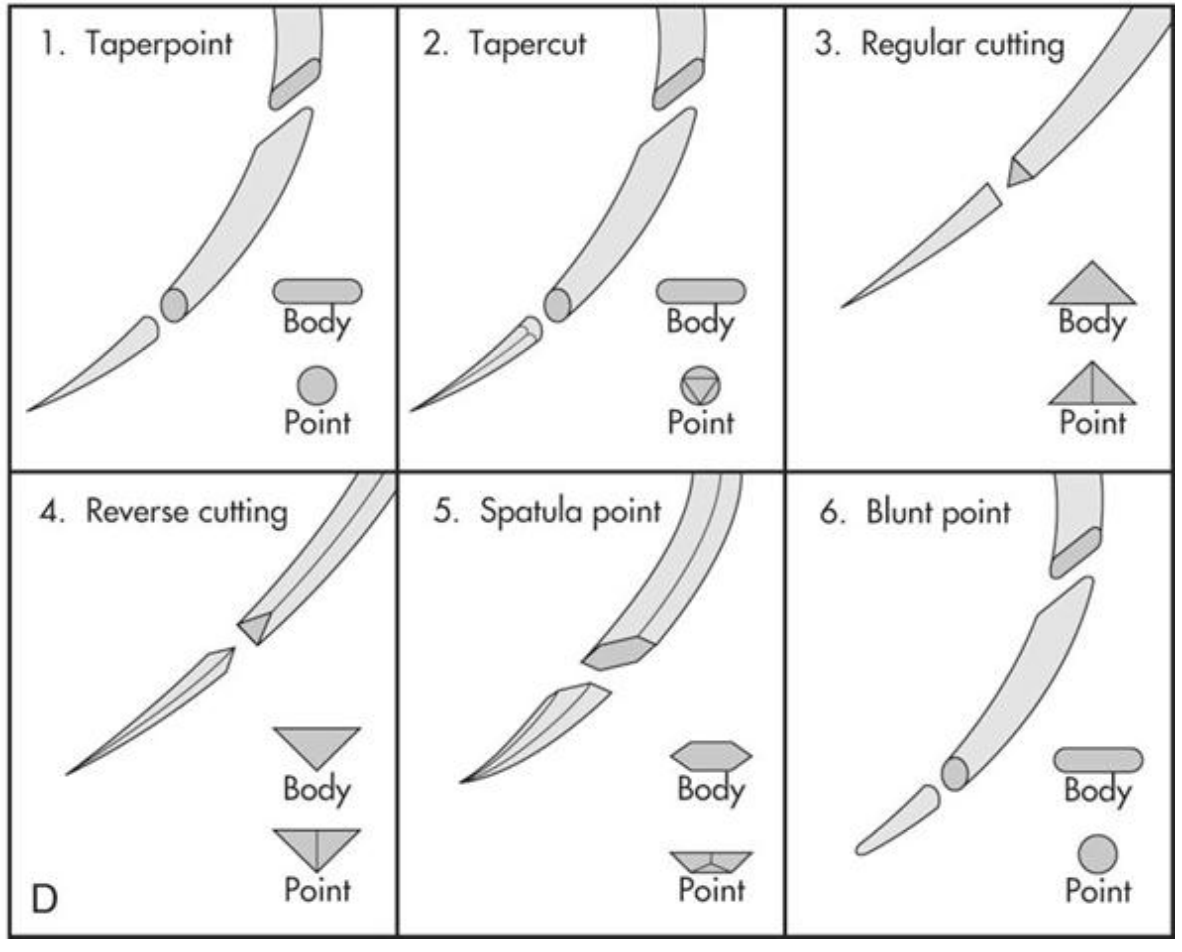 1. Taperpoint

Body

Point

2. Tapercut

Body

Point

3. Regular cutting

Body

Point

4. Reverse cutting

Body

Point

D

5. Spatula point

Body

Point

6. Blunt point

Body

Point