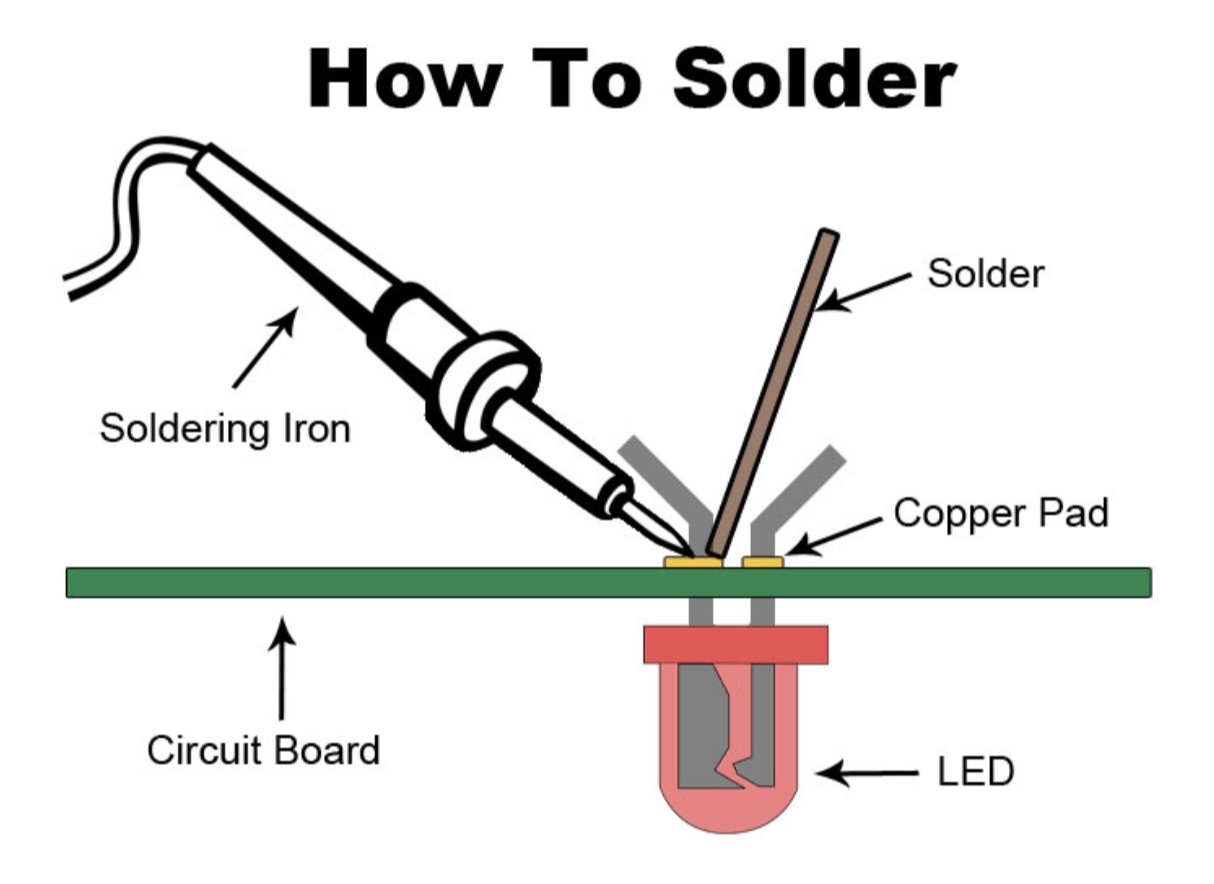 How To Solder

Solder

Soldering Iron

Copper Pad

Circuit Board

LED