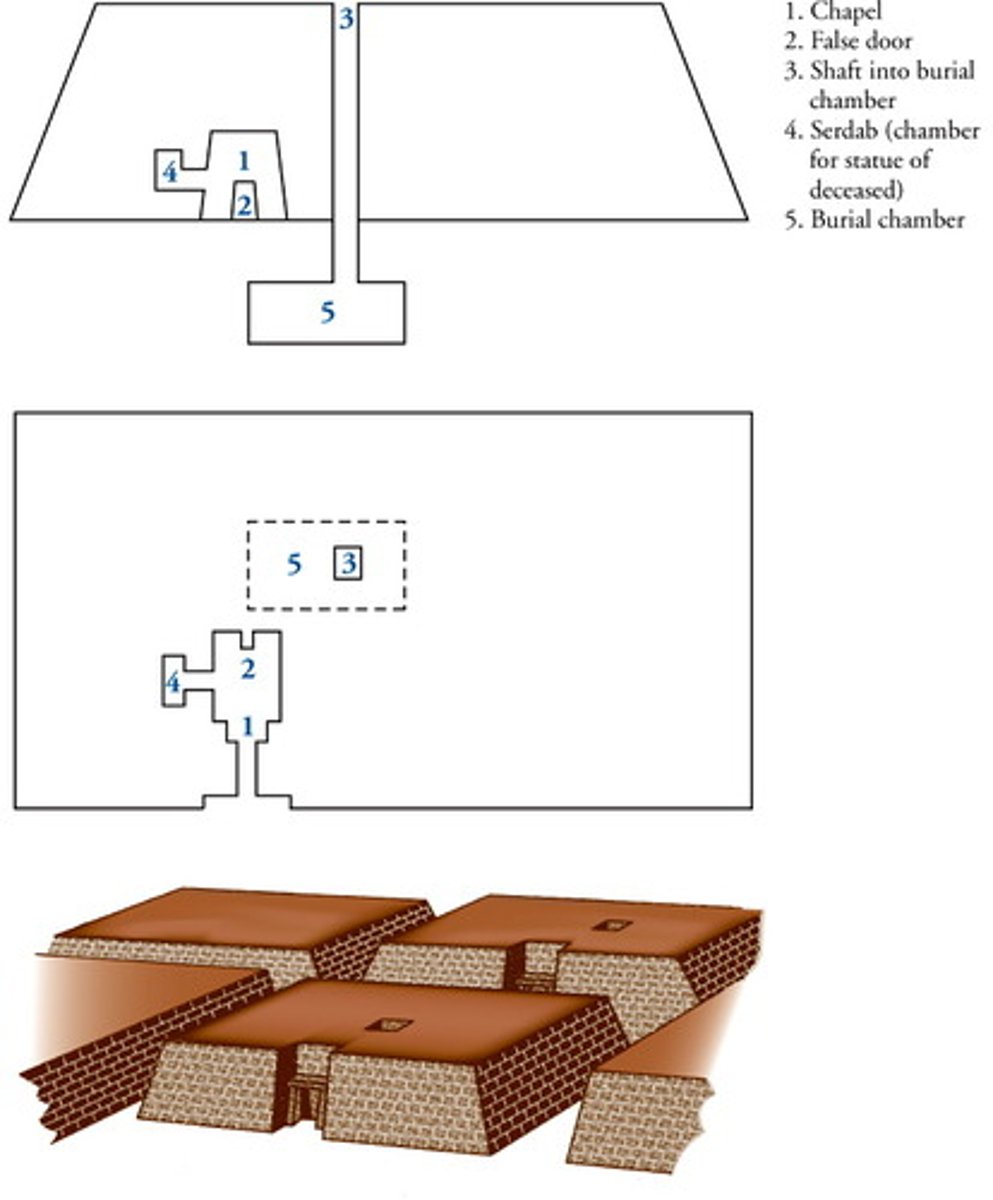 3
4
1
2
5

1. Chapel
2. False door
3. Shaft into burial chamber
4. Serdab (chamber for statue of deceased)
5. Burial chamber

5
3
4
2
1