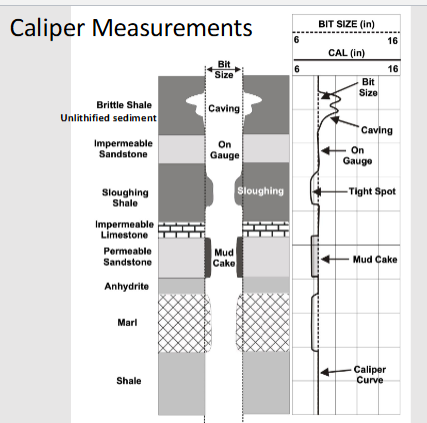 Caliper Measurements

Bit Size

Brittle Shale
Unlithified sediment

Caving

Impermeable Sandstone

On Gauge

Sloughing Shale

Sloughing

Impermeable Limestone

Permeable Sandstone

Mud Cake

Anhydrite

Marl

Shale

BIT SIZE (in)
6 16
CAL (in)
6 16

Bit Size

Caving

On Gauge

Tight Spot

Mud Cake

Caliper Curve