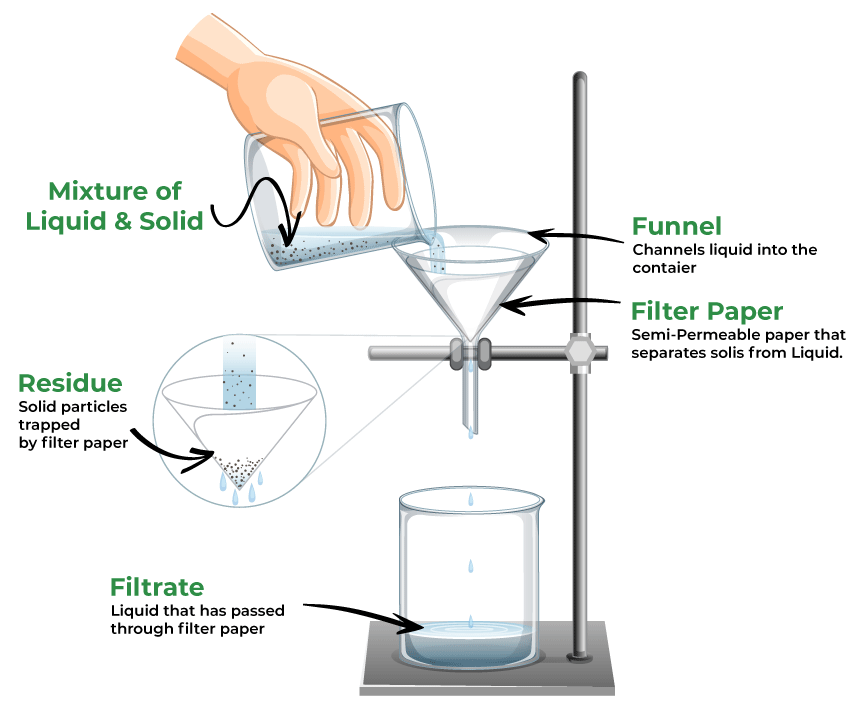 Mixture of Liquid & Solid

Funnel
Channels liquid into the contaier

Filter Paper
Semi-Permeable paper that separates solis from Liquid.

Residue
Solid particles trapped by filter paper

Filtrate
Liquid that has passed through filter paper