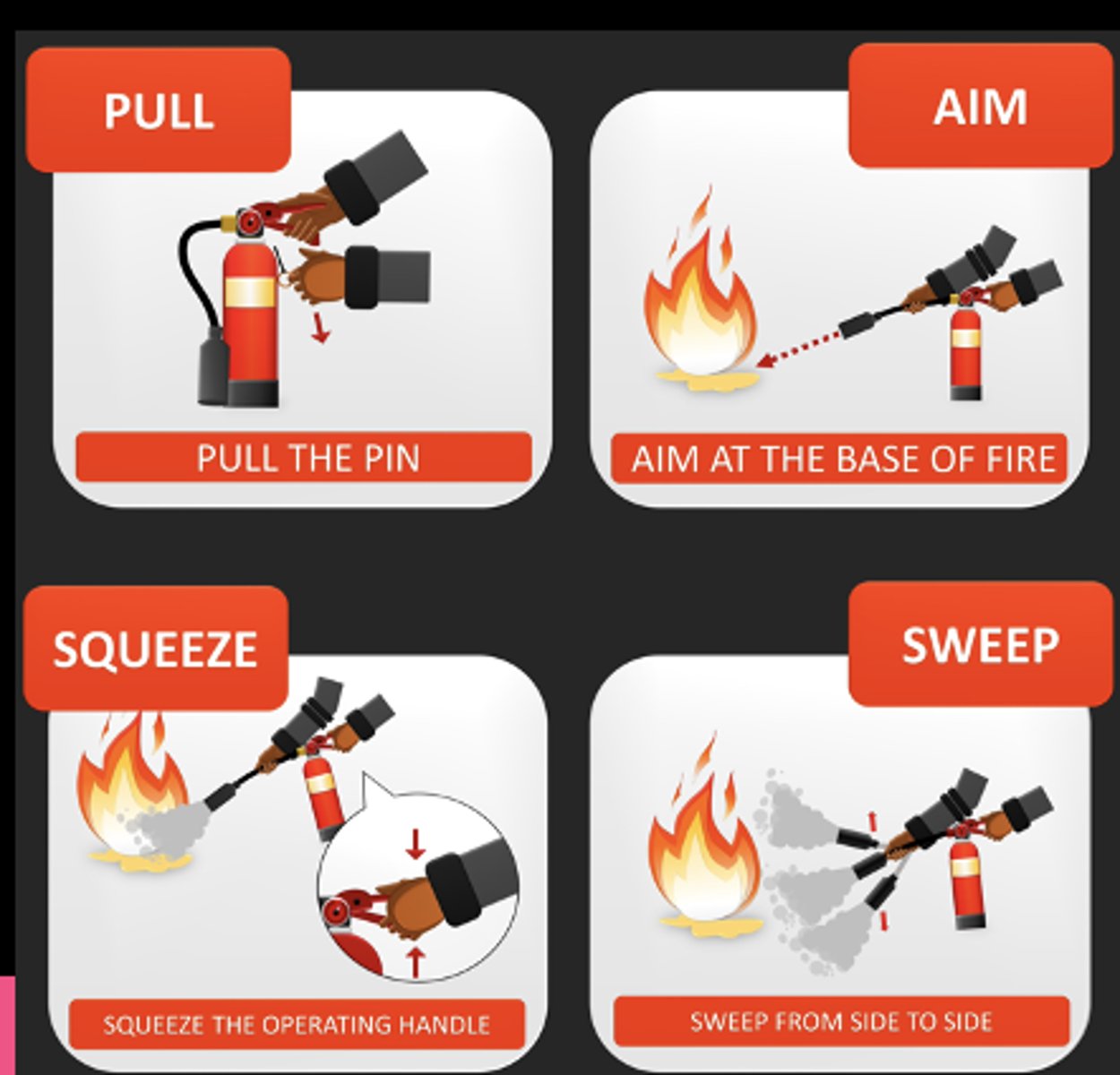 PULL

PULL THE PIN

AIM

AIM AT THE BASE OF FIRE

SQUEEZE

SQUEEZE THE OPERATING HANDLE

SWEEP

SWEEP FROM SIDE TO SIDE