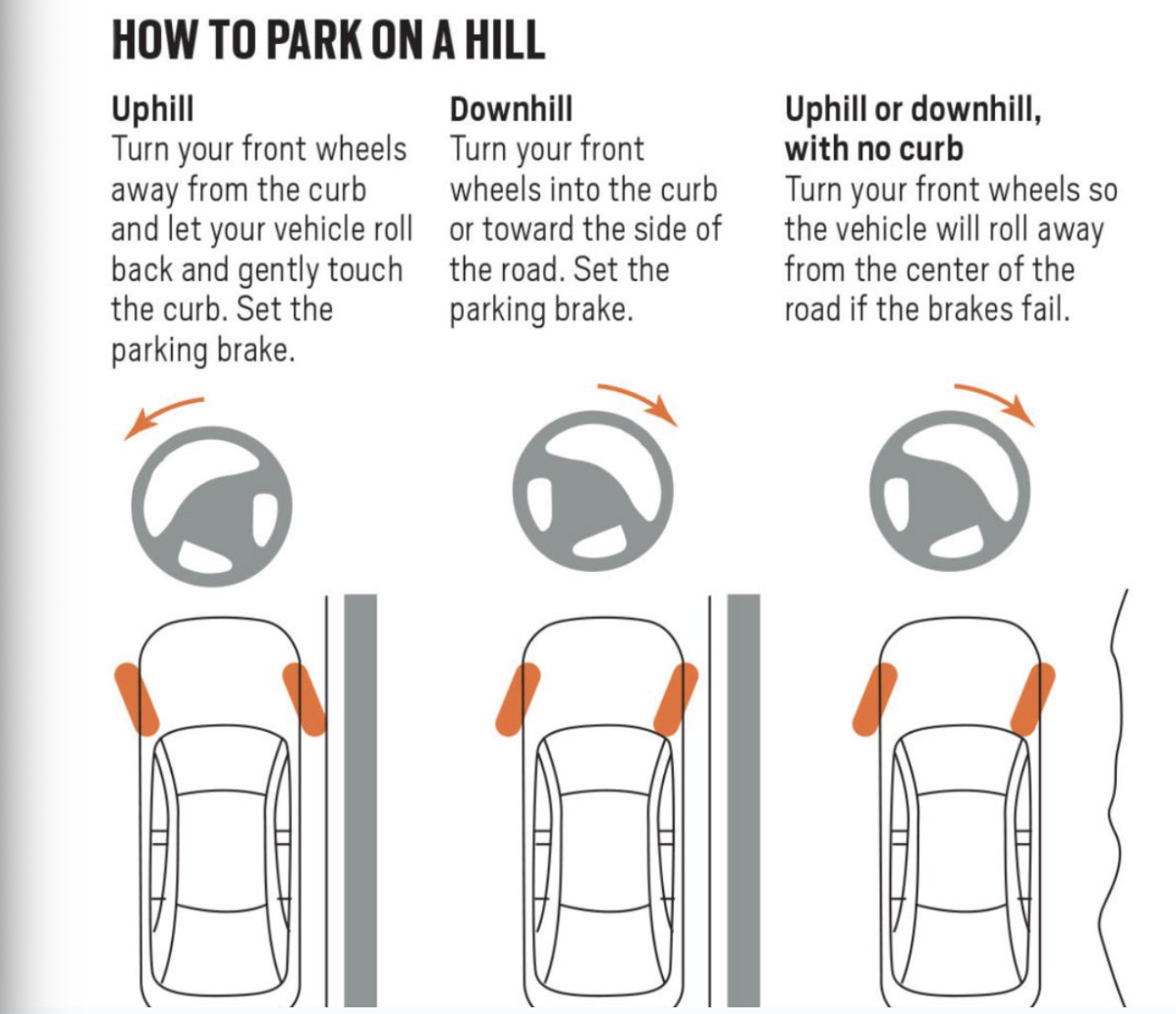 HOW TO PARK ON A HILL

Uphill
Turn your front wheels away from the curb and let your vehicle roll back and gently touch the curb. Set the parking brake.

Downhill
Turn your front wheels into the curb or toward the side of the road. Set the parking brake.

Uphill or downhill, with no curb
Turn your front wheels so the vehicle will roll away from the center of the road if the brakes fail.