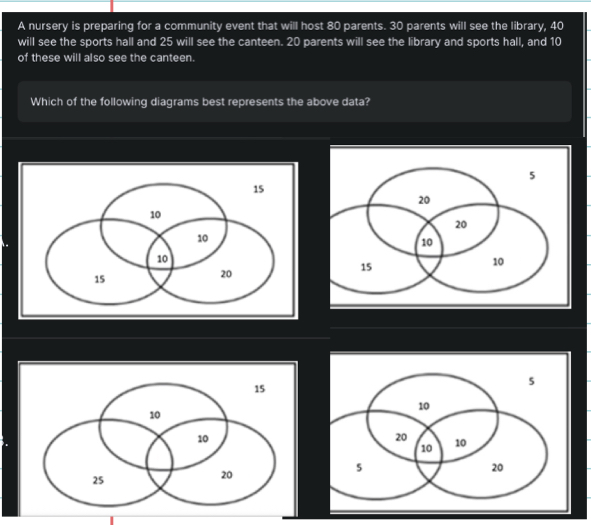 A nursery is preparing for a community event that will host 80 parents. 30 parents will see the library, 40 will see the sports hall and 25 will see the canteen. 20 parents will see the library and sports hall, and 10 of these will also see the canteen.

Which of the following diagrams best represents the above data?

15
10
10
10
15
20

5
20
20
10
15
10

15
10
10
25
20

5
10
20
10
10
5
20