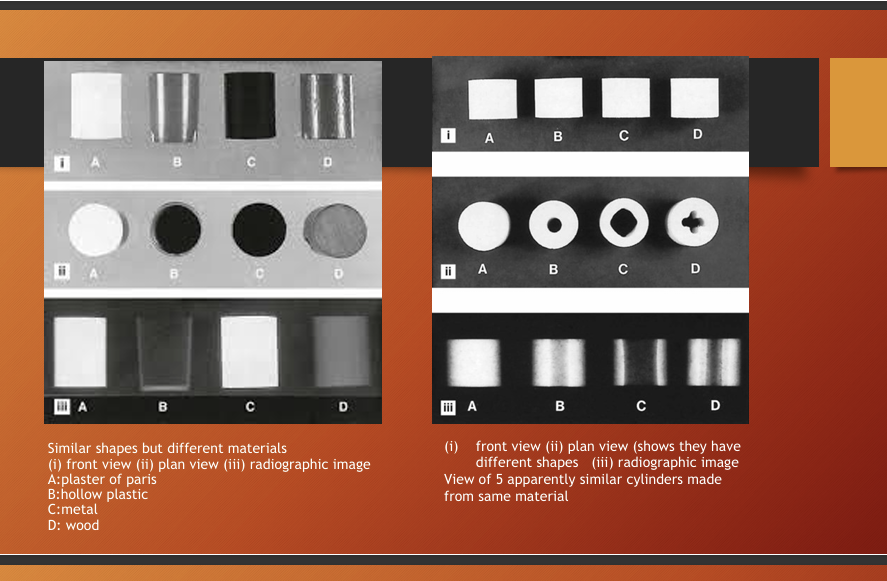 i A B C D

ii A B C D

iii A B C D

Similar shapes but different materials
(i) front view (ii) plan view (iii) radiographic image
A:plaster of paris
B:hollow plastic
C:metal
D: wood

i A B C D

ii A B C D

iii A B C D

(i) front view (ii) plan view (shows they have different shapes (iii) radiographic image
View of 5 apparently similar cylinders made from same material