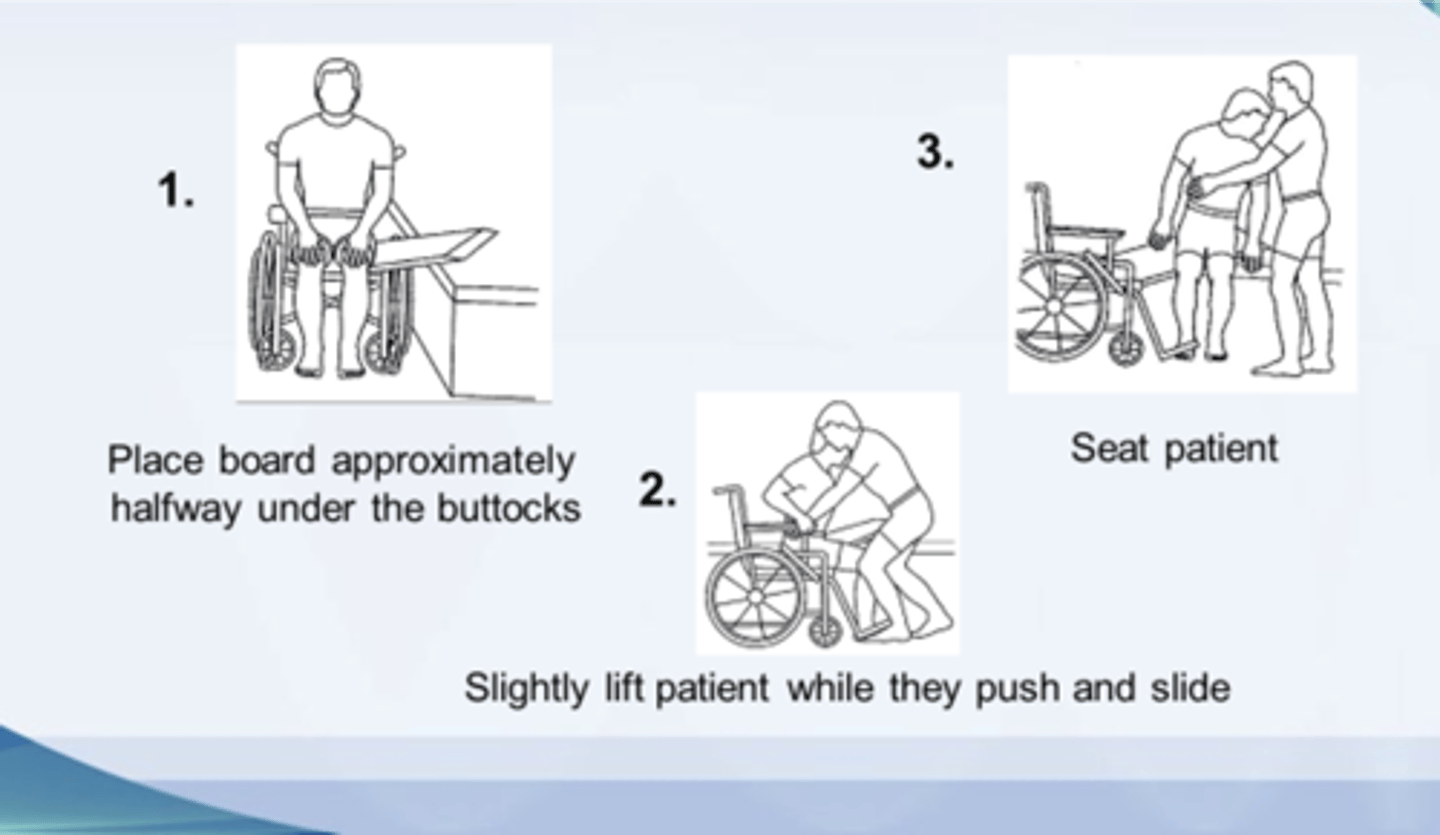 1.

Place board approximately halfway under the buttocks

2.

Slightly lift patient while they push and slide

3.

Seat patient