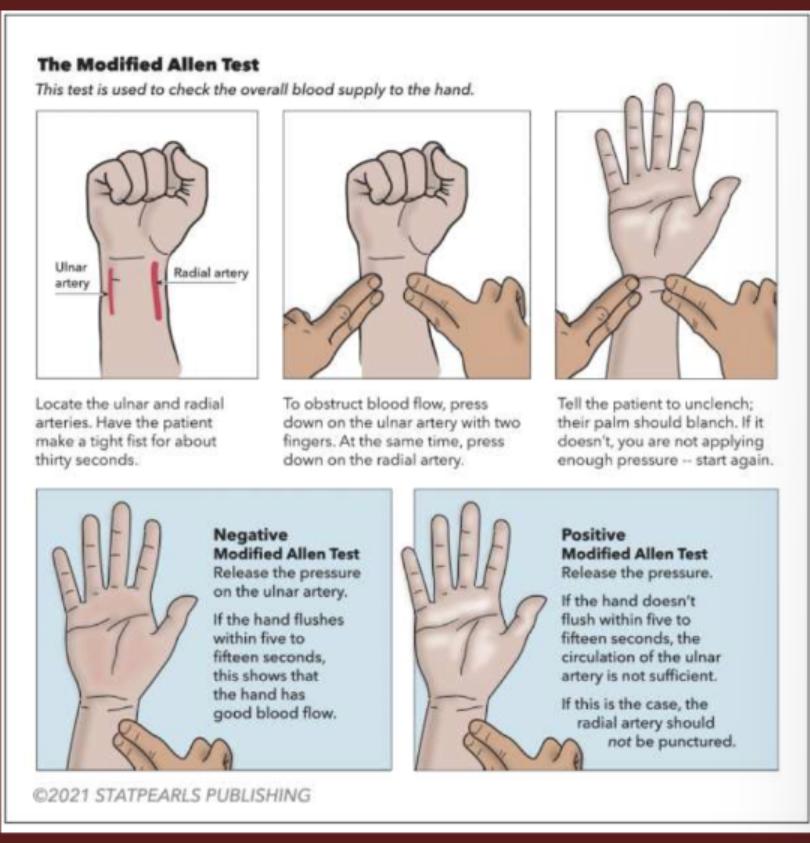 The Modified Allen Test

This test is used to check the overall blood supply to the hand.

Ulnar artery

Radial artery

Locate the ulnar and radial arteries. Have the patient make a tight fist for about thirty seconds.

To obstruct blood flow, press down on the ulnar artery with two fingers. At the same time, press down on the radial artery.

Tell the patient to unclench; their palm should blanch. If it doesn't, you are not applying enough pressure -- start again.

Negative Modified Allen Test
Release the pressure on the ulnar artery.

If the hand flushes within five to fifteen seconds, this shows that the hand has good blood flow.

Positive Modified Allen Test
Release the pressure.

If the hand doesn't flush within five to fifteen seconds, the circulation of the ulnar artery is not sufficient.

If this is the case, the radial artery should not be punctured.

©2021 STATPEARLS PUBLISHING