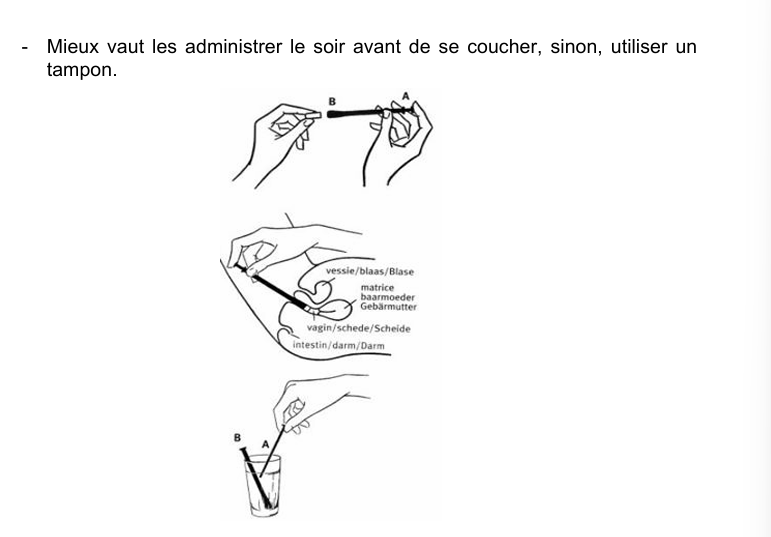 - Mieux vaut les administrer le soir avant de se coucher, sinon, utiliser un tampon.

B A

vessie/blaas/Blase
matrice
baarmoeder
Gebärmutter
vagin/schede/Scheide
intestin/darm/Darm

B A