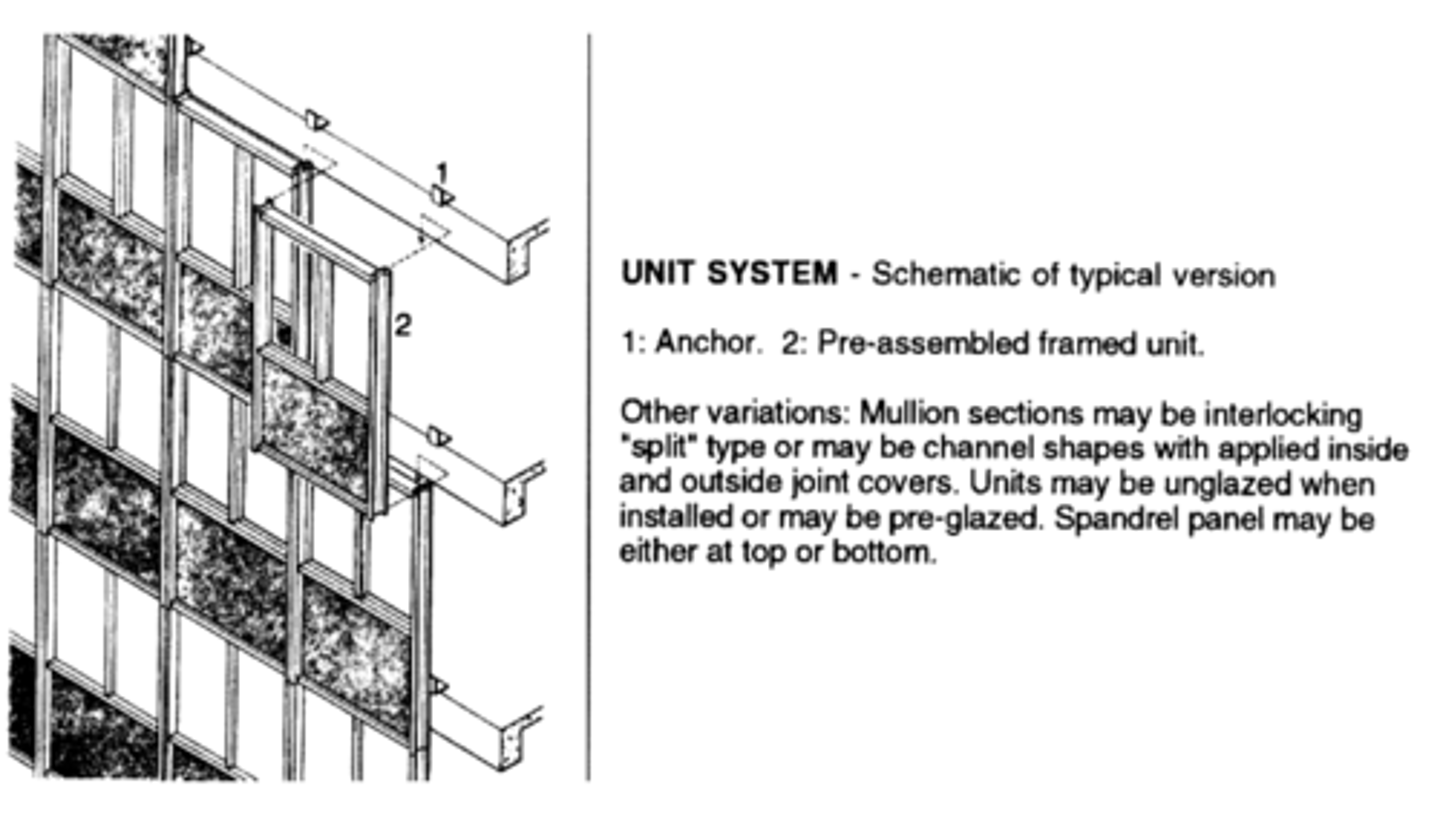 1

2

UNIT SYSTEM - Schematic of typical version

1: Anchor. 2: Pre-assembled framed unit.

Other variations: Mullion sections may be interlocking "split" type or may be channel shapes with applied inside and outside joint covers. Units may be unglazed when installed or may be pre-glazed. Spandrel panel may be either at top or bottom.