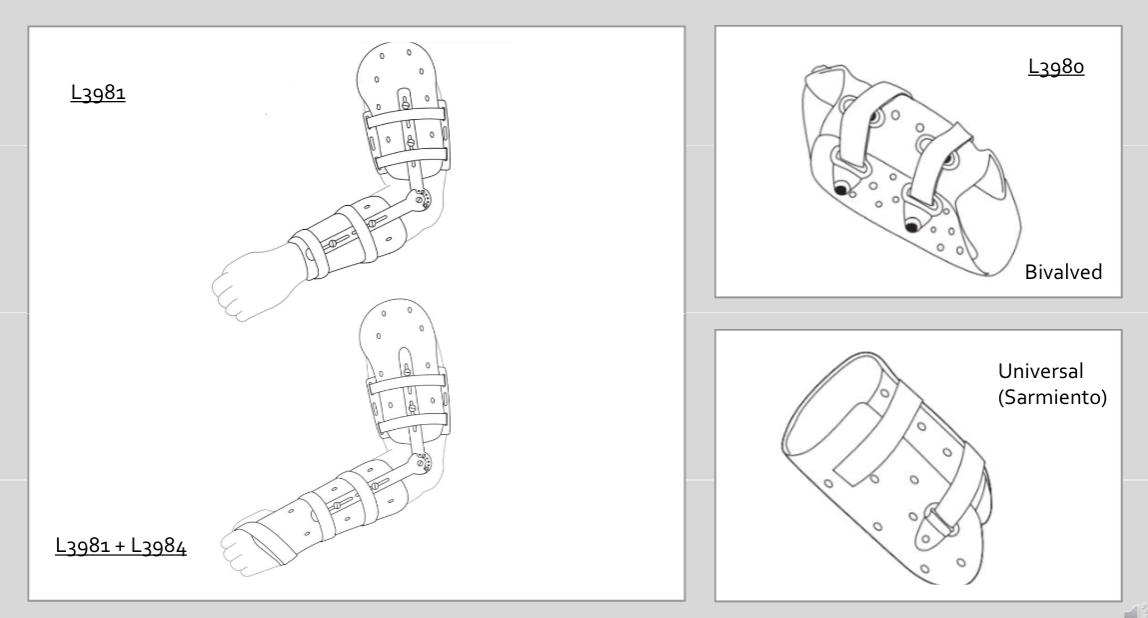 L3981

L3981 + L3984

L3980

Bivalved

Universal (Sarmiento)