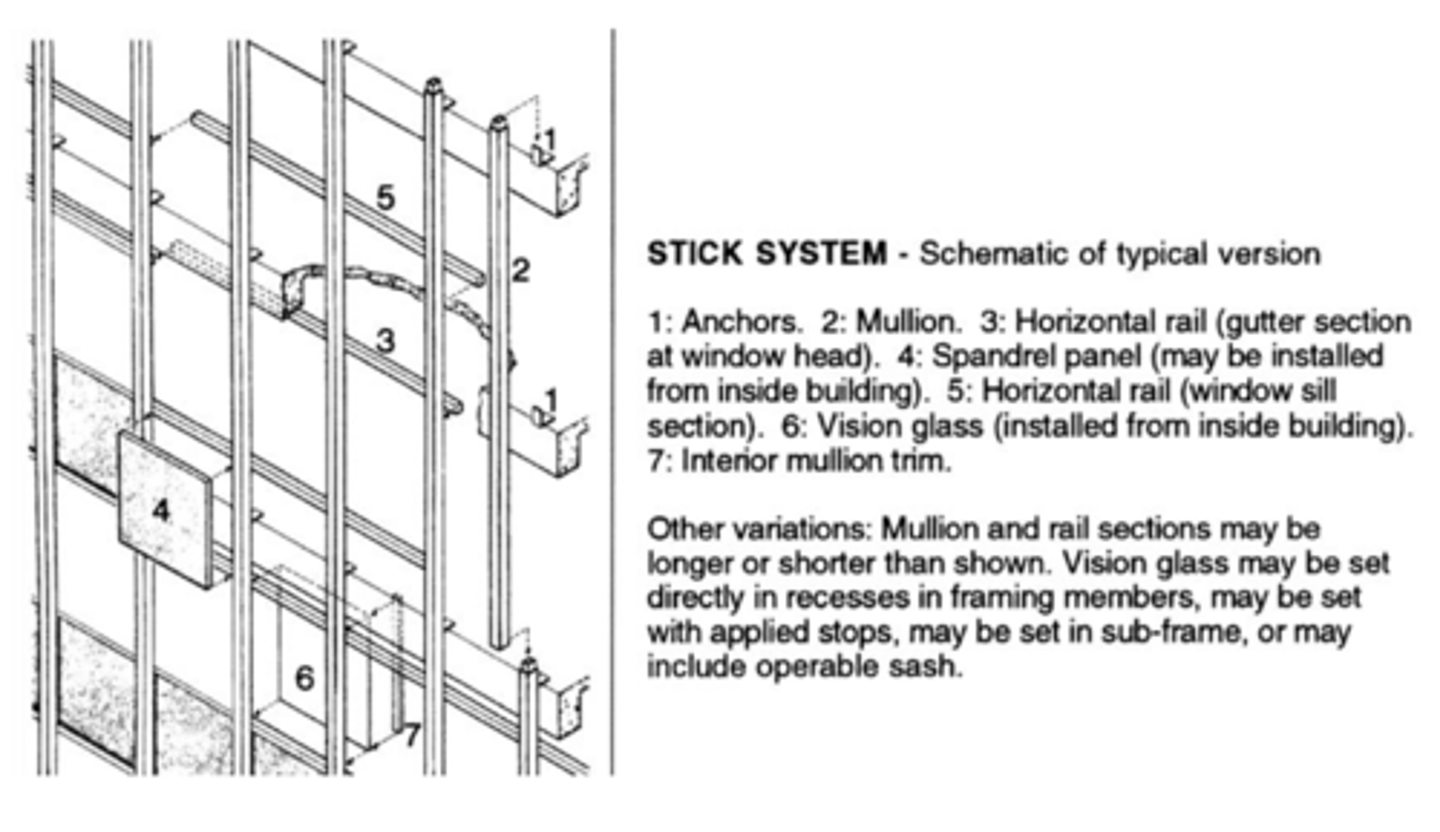 1
5
2
3
1
4
6
7

STICK SYSTEM - Schematic of typical version

1: Anchors. 2: Mullion. 3: Horizontal rail (gutter section at window head). 4: Spandrel panel (may be installed from inside building). 5: Horizontal rail (window sill section). 6: Vision glass (installed from inside building). 7: Interior mullion trim.

Other variations: Mullion and rail sections may be longer or shorter than shown. Vision glass may be set directly in recesses in framing members, may be set with applied stops, may be set in sub-frame, or may include operable sash.