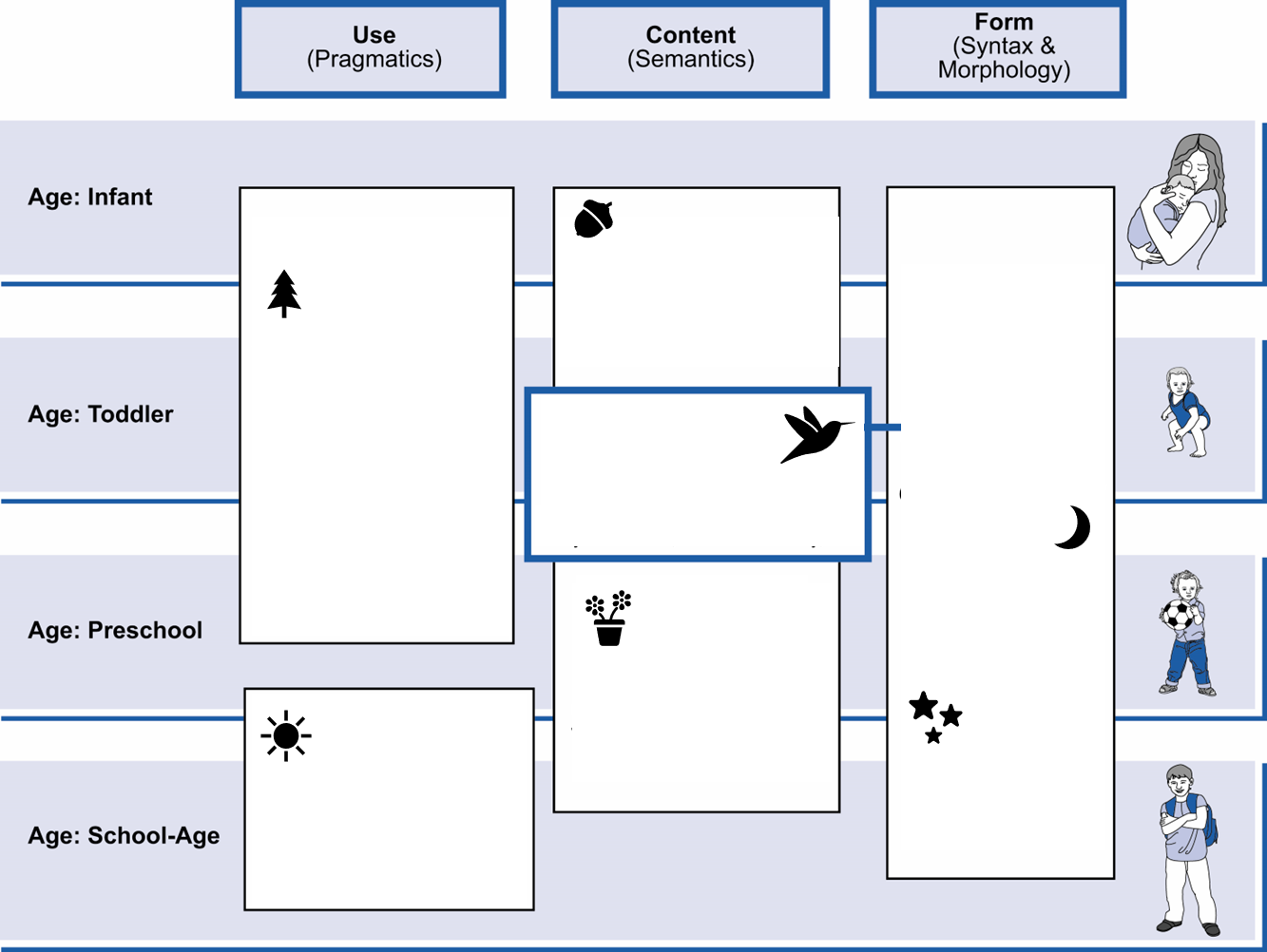 Use
(Pragmatics)

Content
(Semantics)

Form
(Syntax & Morphology)

Age: Infant

Age: Toddler

Age: Preschool

Age: School-Age