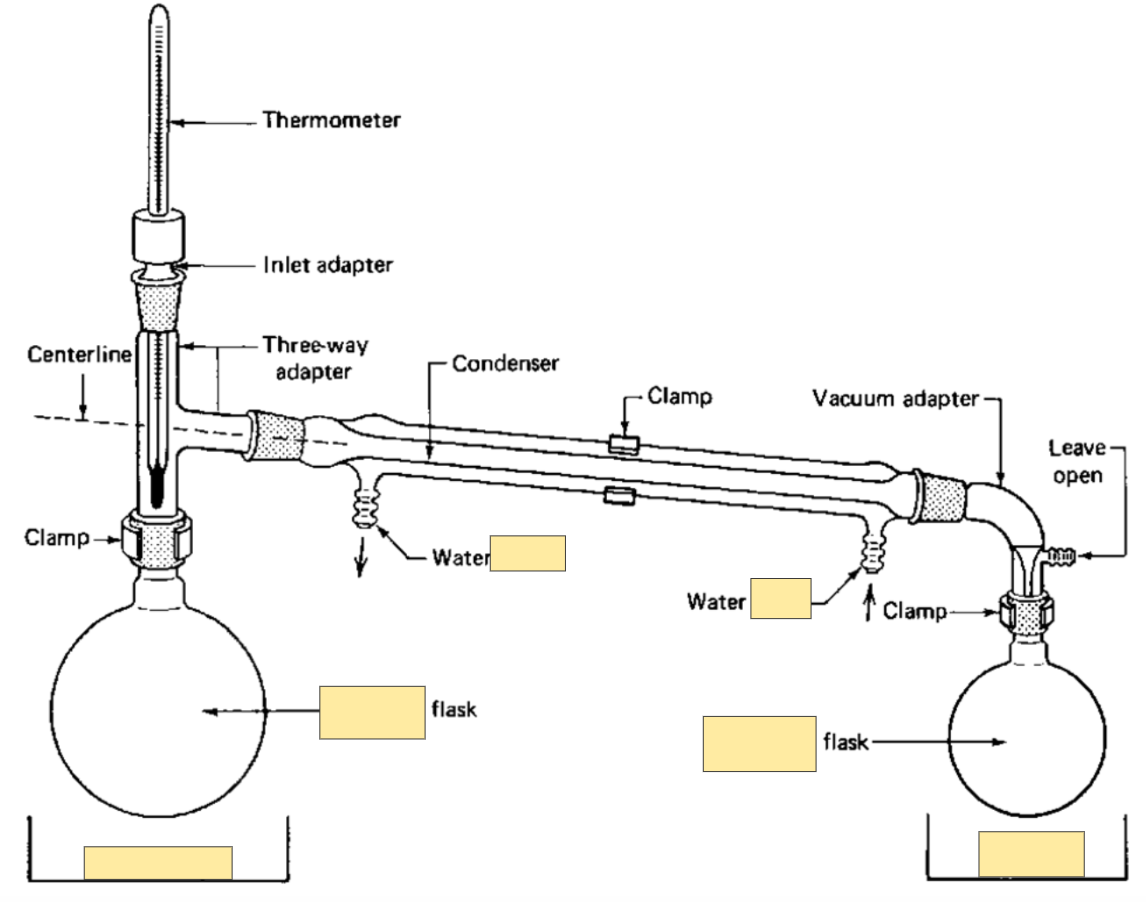 Thermometer

Inlet adapter

Centerline

Three-way adapter

Condenser

Clamp

Vacuum adapter

Leave open

Clamp

Water

Water

Clamp

flask

flask