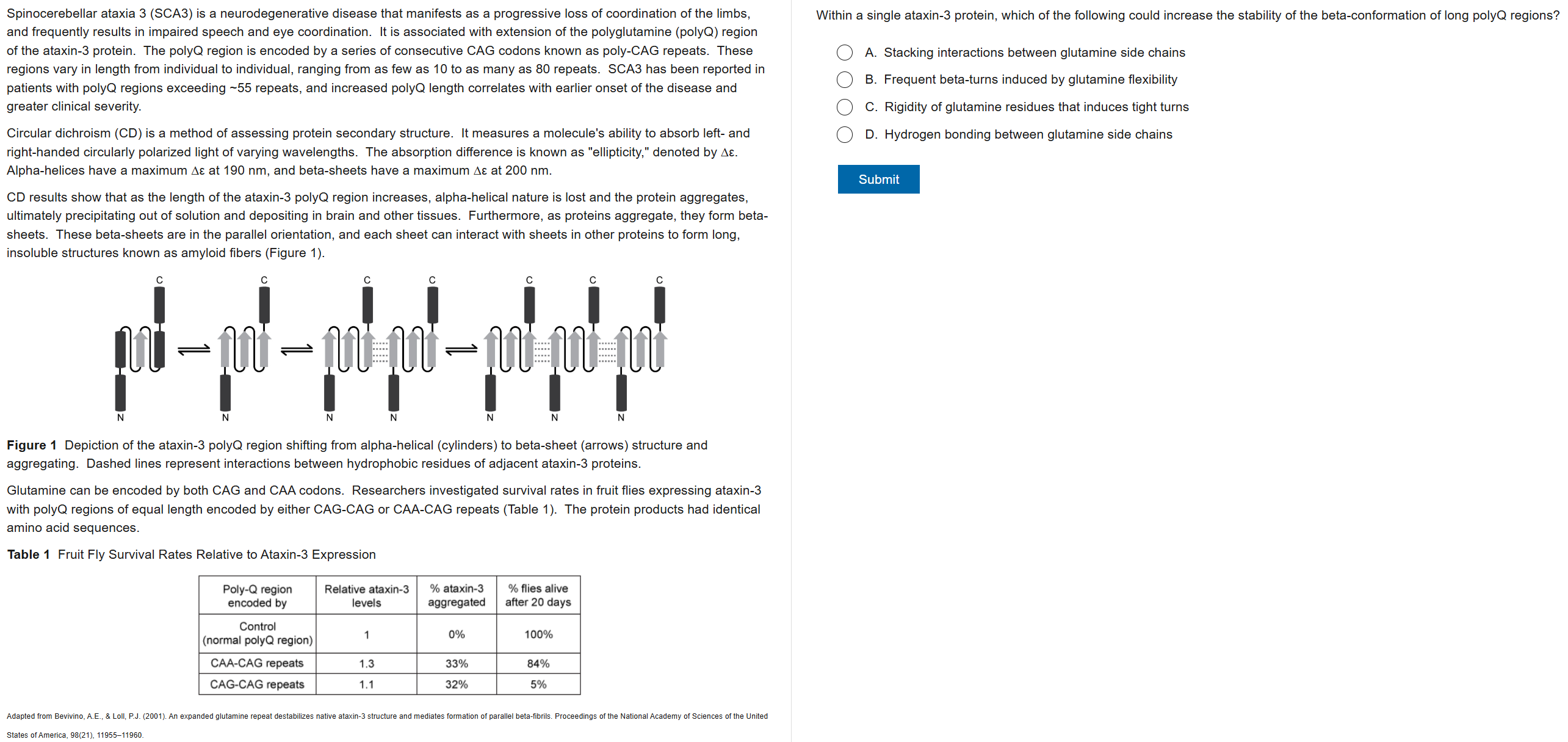 Spinocerebellar ataxia 3 (SCA3) is a neurodegenerative disease that manifests as a progressive loss of coordination of the limbs, and frequently results in impaired speech and eye coordination. It is associated with extension of the polyglutamine (polyQ) region of the ataxin-3 protein. The polyQ region is encoded by a series of consecutive CAG codons known as poly-CAG repeats. These regions vary in length from individual to individual, ranging from as few as 10 to as many as 80 repeats. SCA3 has been reported in patients with polyQ regions exceeding ~55 repeats, and increased polyQ length correlates with earlier onset of the disease and greater clinical severity.

Circular dichroism (CD) is a method of assessing protein secondary structure. It measures a molecule's ability to absorb left- and right-handed circularly polarized light of varying wavelengths. The absorption difference is known as "ellipticity," denoted by $\Delta\varepsilon$. Alpha-helices have a maximum $\Delta\varepsilon$ at 190 nm, and beta-sheets have a maximum $\Delta\varepsilon$ at 200 nm.

CD results show that as the length of the ataxin-3 polyQ region increases, alpha-helical nature is lost and the protein aggregates, ultimately precipitating out of solution and depositing in brain and other tissues. Furthermore, as proteins aggregate, they form beta-sheets. These beta-sheets are in the parallel orientation, and each sheet can interact with sheets in other proteins to form long, insoluble structures known as amyloid fibers (Figure 1).

C C C C C C C
N N N N N N N

**Figure 1** Depiction of the ataxin-3 polyQ region shifting from alpha-helical (cylinders) to beta-sheet (arrows) structure and aggregating. Dashed lines represent interactions between hydrophobic residues of adjacent ataxin-3 proteins.

Glutamine can be encoded by both CAG and CAA codons. Researchers investigated survival rates in fruit flies expressing ataxin-3 with polyQ regions of equal length encoded by either CAG-CAG or CAA-CAG repeats (Table 1). The protein products had identical amino acid sequences.

**Table 1** Fruit Fly Survival Rates Relative to Ataxin-3 Expression

| Poly-Q region encoded by | Relative ataxin-3 levels | % ataxin-3 aggregated | % flies alive after 20 days |
|---|---|---|---|
| Control (normal polyQ region) | 1 | 0% | 100% |
| CAA-CAG repeats | 1.3 | 33% | 84% |
| CAG-CAG repeats | 1.1 | 32% | 5% |

Adapted from Bevivino, A.E., & Loll, P.J. (2001). An expanded glutamine repeat destabilizes native ataxin-3 structure and mediates formation of parallel beta-fibrils. Proceedings of the National Academy of Sciences of the United States of America, 98(21), 11955–11960.

Within a single ataxin-3 protein, which of the following could increase the stability of the beta-conformation of long polyQ regions?

A. Stacking interactions between glutamine side chains
B. Frequent beta-turns induced by glutamine flexibility
C. Rigidity of glutamine residues that induces tight turns
D. Hydrogen bonding between glutamine side chains

Submit