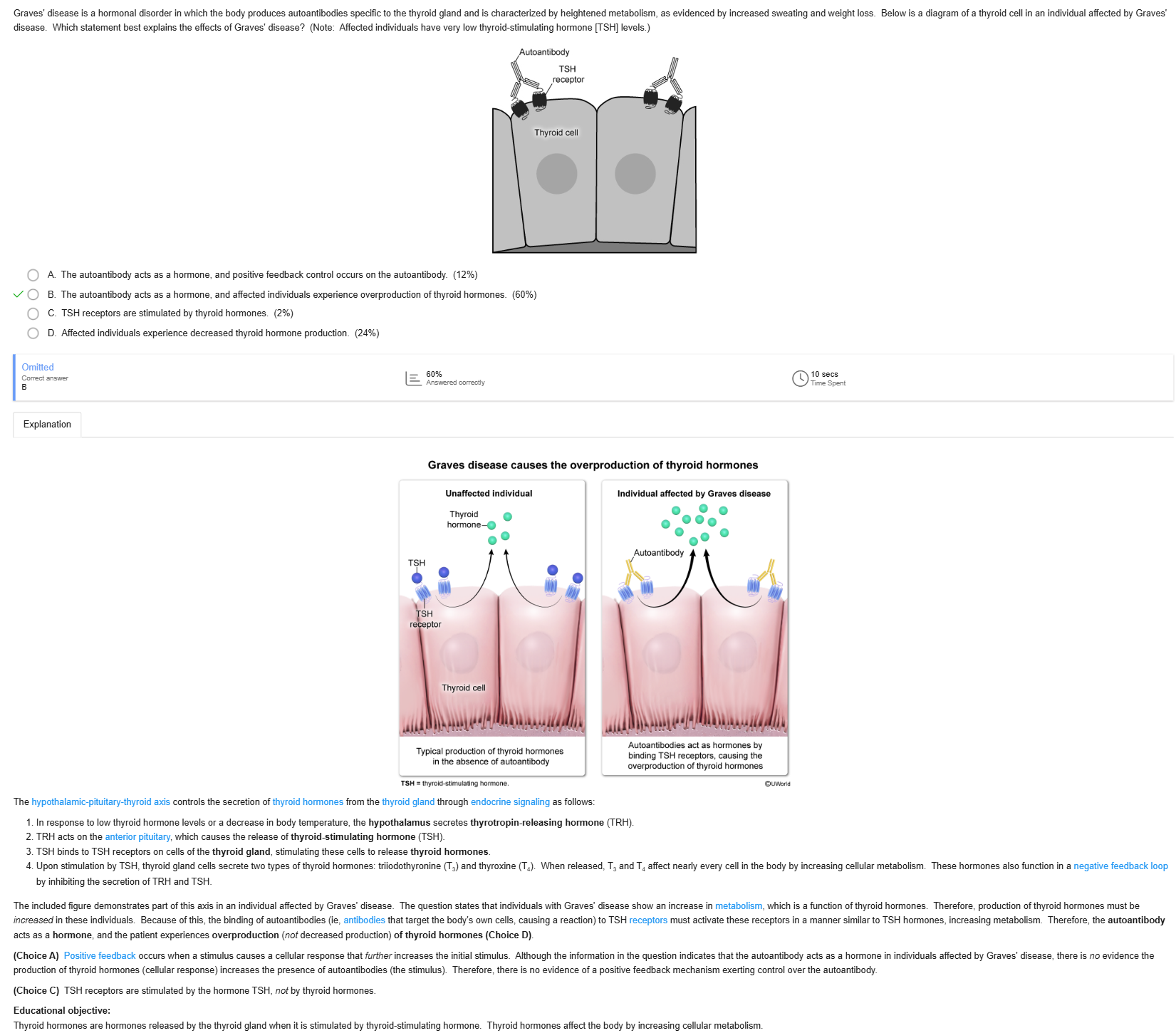 Graves' disease is a hormonal disorder in which the body produces autoantibodies specific to the thyroid gland and is characterized by heightened metabolism, as evidenced by increased sweating and weight loss. Below is a diagram of a thyroid cell in an individual affected by Graves' disease. Which statement best explains the effects of Graves' disease? (Note: Affected individuals have very low thyroid-stimulating hormone [TSH] levels.)

Autoantibody
TSH receptor
Thyroid cell

A. The autoantibody acts as a hormone, and positive feedback control occurs on the autoantibody. (12%)

B. The autoantibody acts as a hormone, and affected individuals experience overproduction of thyroid hormones. (60%)

C. TSH receptors are stimulated by thyroid hormones. (2%)

D. Affected individuals experience decreased thyroid hormone production. (24%)

Omitted
Correct answer
B

60%
Answered correctly

10 secs
Time Spent

Explanation

Graves disease causes the overproduction of thyroid hormones

Unaffected individual
Thyroid hormone
TSH
TSH receptor
Thyroid cell
Typical production of thyroid hormones in the absence of autoantibody

Individual affected by Graves disease
Autoantibody
Autoantibodies act as hormones by binding TSH receptors, causing the overproduction of thyroid hormones

TSH = thyroid-stimulating hormone.
©UWorld

The hypothalamic-pituitary-thyroid axis controls the secretion of thyroid hormones from the thyroid gland through endocrine signaling as follows:

1. In response to low thyroid hormone levels or a decrease in body temperature, the hypothalamus secretes thyrotropin-releasing hormone (TRH).
2. TRH acts on the anterior pituitary, which causes the release of thyroid-stimulating hormone (TSH).
3. TSH binds to TSH receptors on cells of the thyroid gland, stimulating these cells to release thyroid hormones.
4. Upon stimulation by TSH, thyroid gland cells secrete two types of thyroid hormones: triiodothyronine ($T_3$) and thyroxine ($T_4$). When released, $T_3$ and $T_4$ affect nearly every cell in the body by increasing cellular metabolism. These hormones also function in a negative feedback loop by inhibiting the secretion of TRH and TSH.

The included figure demonstrates part of this axis in an individual affected by Graves' disease. The question states that individuals with Graves' disease show an increase in metabolism, which is a function of thyroid hormones. Therefore, production of thyroid hormones must be increased in these individuals. Because of this, the binding of autoantibodies (ie, antibodies that target the body's own cells, causing a reaction) to TSH receptors must activate these receptors in a manner similar to TSH hormones, increasing metabolism. Therefore, the autoantibody acts as a hormone, and the patient experiences overproduction (not decreased production) of thyroid hormones (Choice D).

(Choice A) Positive feedback occurs when a stimulus causes a cellular response that further increases the initial stimulus. Although the information in the question indicates that the autoantibody acts as a hormone in individuals affected by Graves' disease, there is no evidence the production of thyroid hormones (cellular response) increases the presence of autoantibodies (the stimulus). Therefore, there is no evidence of a positive feedback mechanism exerting control over the autoantibody.

(Choice C) TSH receptors are stimulated by the hormone TSH, not by thyroid hormones.

Educational objective:
Thyroid hormones are hormones released by the thyroid gland when it is stimulated by thyroid-stimulating hormone. Thyroid hormones affect the body by increasing cellular metabolism.