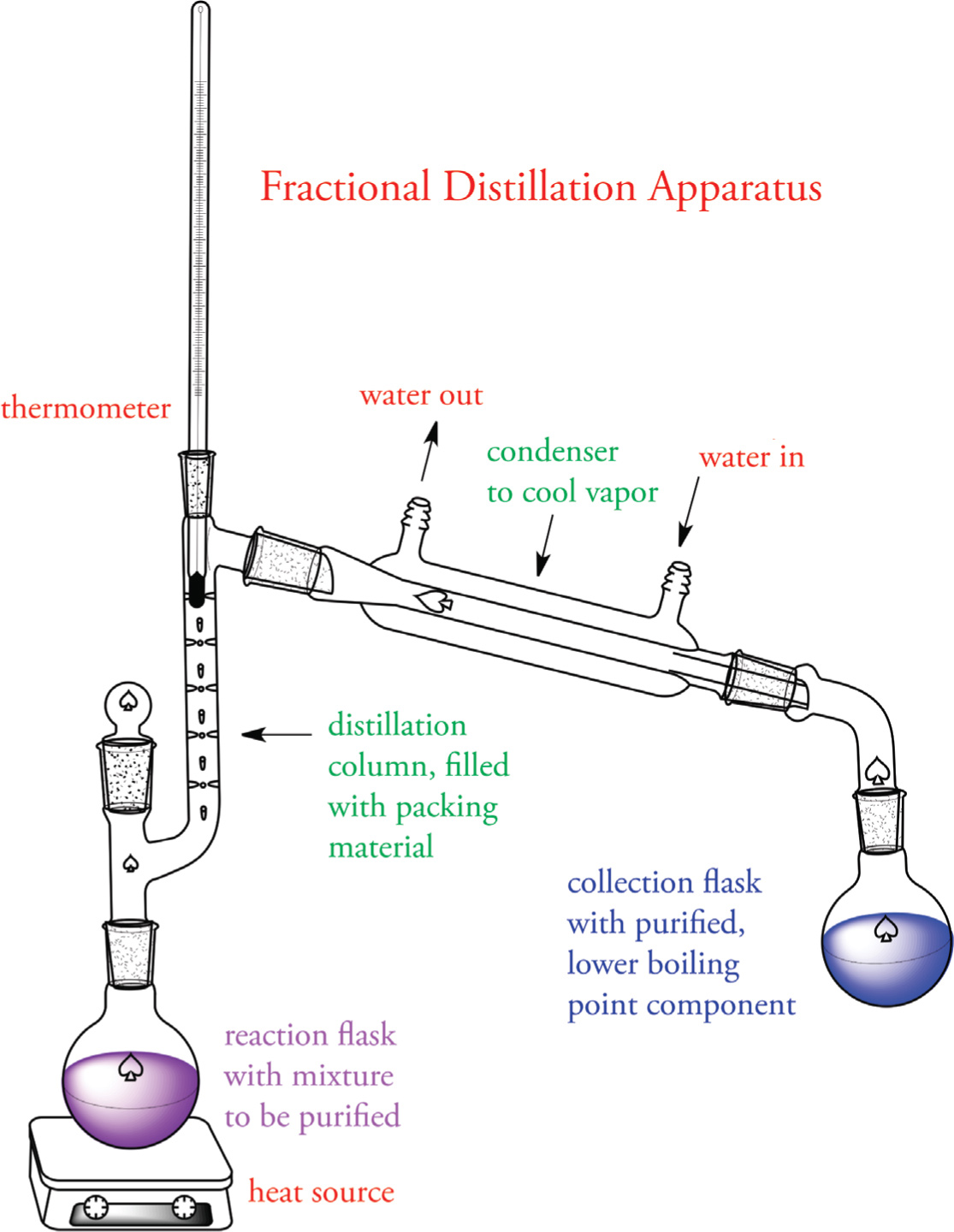 Fractional Distillation Apparatus

thermometer

water out

condenser
to cool vapor

water in

distillation
column, filled
with packing
material

collection flask
with purified,
lower boiling
point component

reaction flask
with mixture
to be purified

heat source