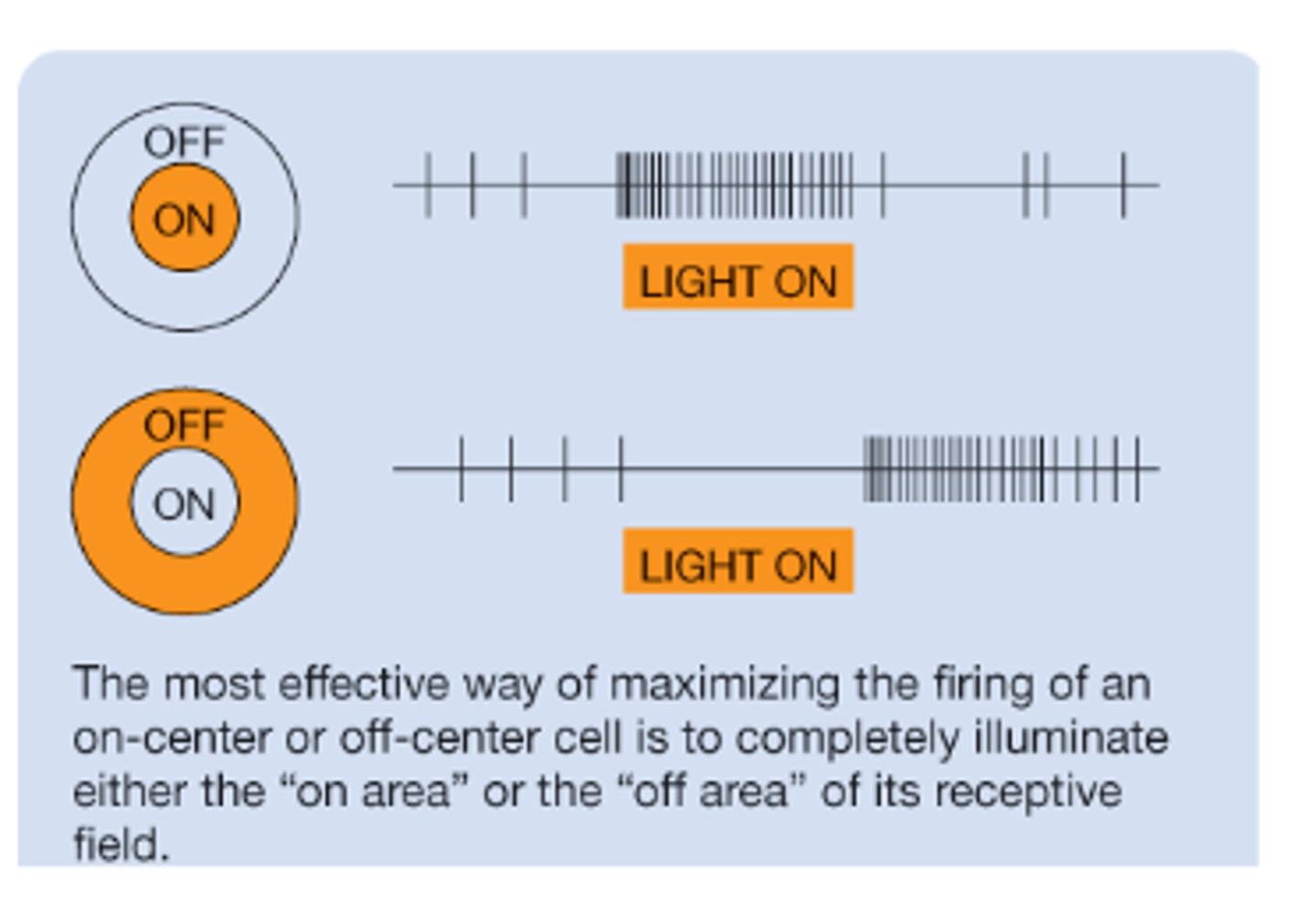 OFF
ON

LIGHT ON

OFF
ON

LIGHT ON

The most effective way of maximizing the firing of an on-center or off-center cell is to completely illuminate either the “on area” or the “off area” of its receptive field.