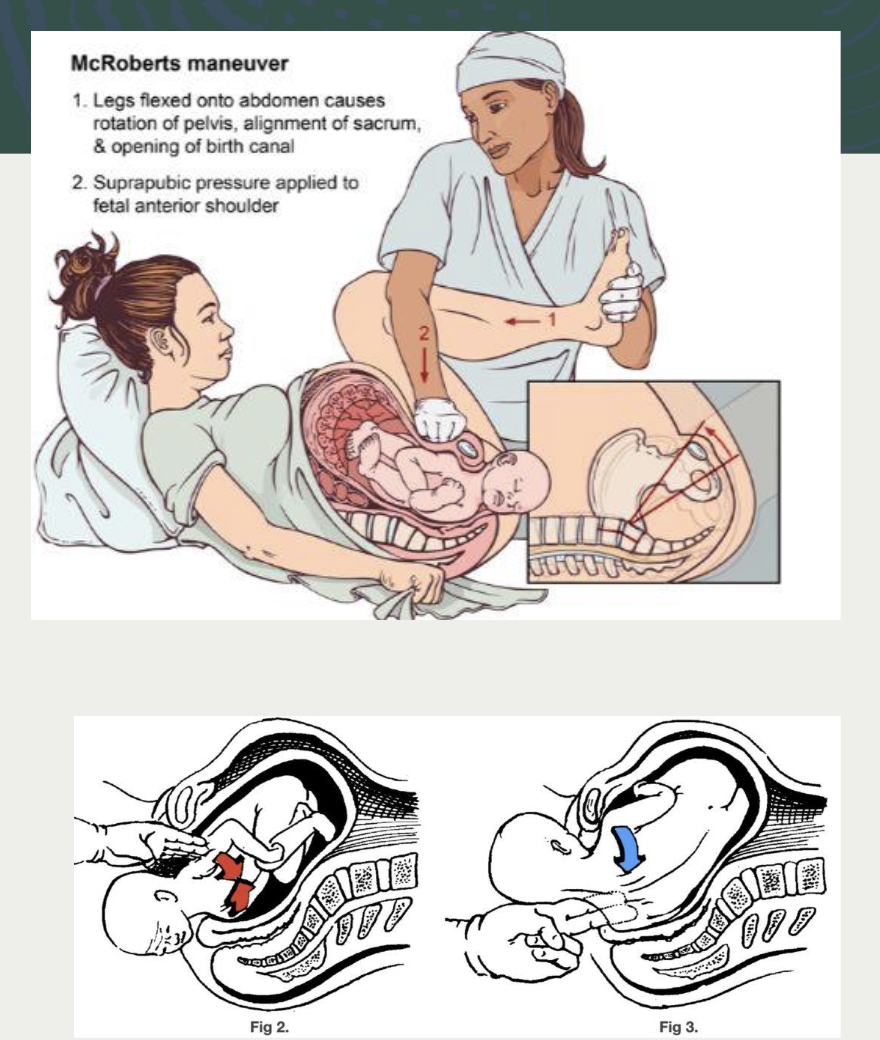 McRoberts maneuver

1. Legs flexed onto abdomen causes rotation of pelvis, alignment of sacrum, & opening of birth canal

2. Suprapubic pressure applied to fetal anterior shoulder

2

1

Fig 2.

Fig 3.