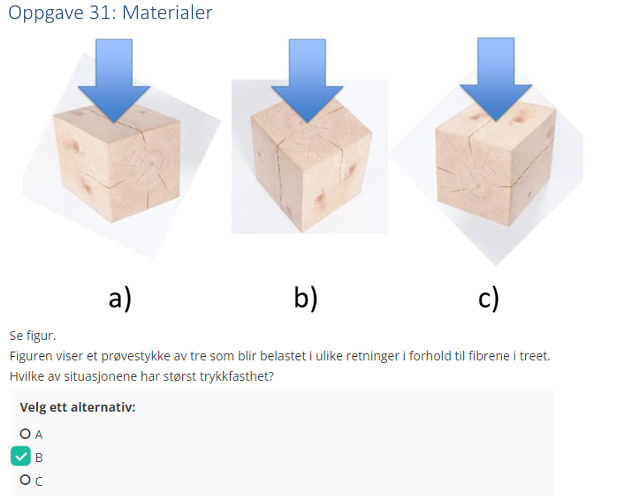 Oppgave 31: Materialer

a)

b)

c)

Se figur.
Figuren viser et prøvestykke av tre som blir belastet i ulike retninger i forhold til fibrene i treet.
Hvilke av situasjonene har størst trykkfasthet?

Velg ett alternativ:

A

B

C