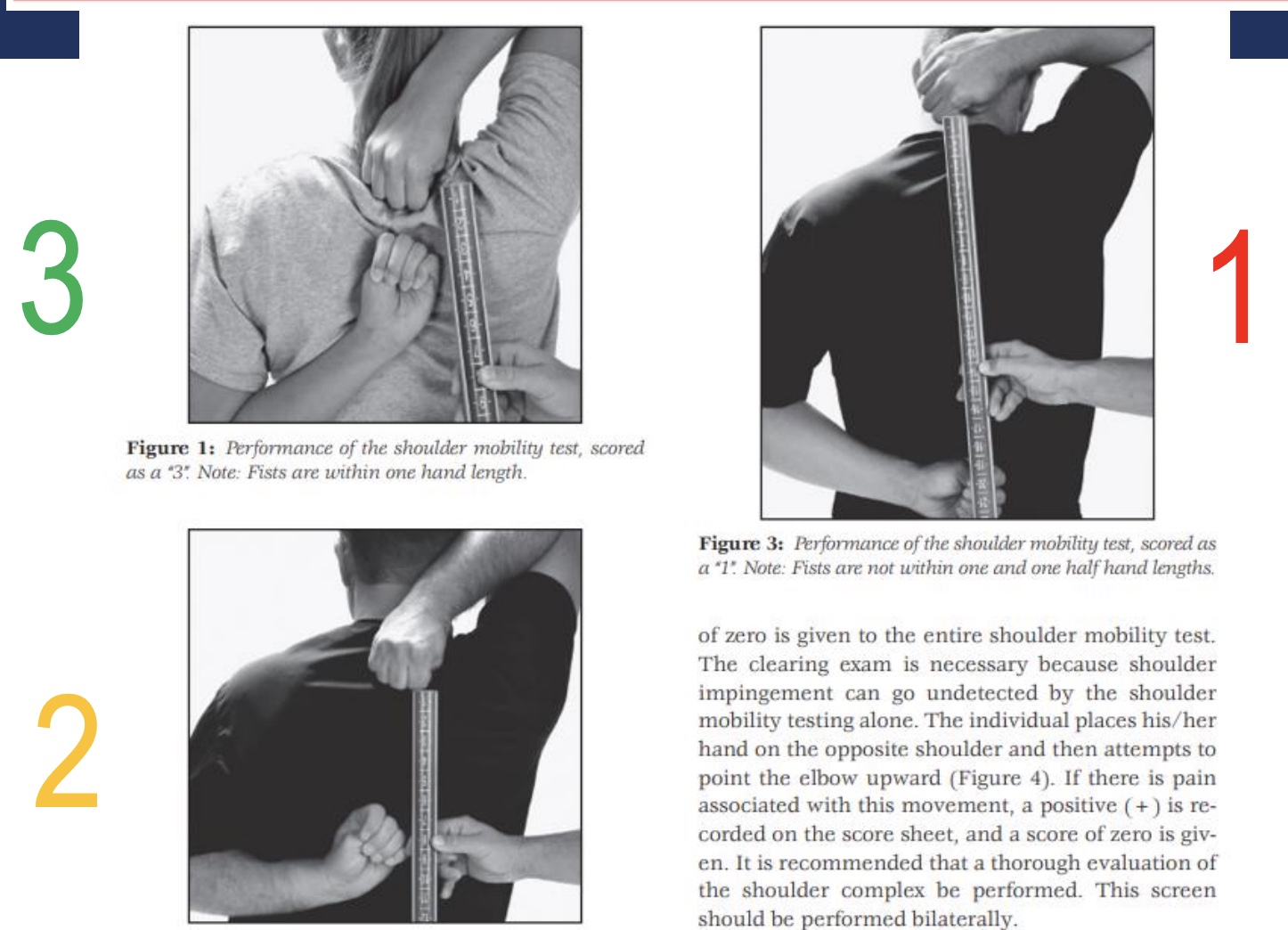 3

Figure 1: Performance of the shoulder mobility test, scored as a "3". Note: Fists are within one hand length.

2

1

Figure 3: Performance of the shoulder mobility test, scored as a "1". Note: Fists are not within one and one half hand lengths.

of zero is given to the entire shoulder mobility test. The clearing exam is necessary because shoulder impingement can go undetected by the shoulder mobility testing alone. The individual places his/her hand on the opposite shoulder and then attempts to point the elbow upward (Figure 4). If there is pain associated with this movement, a positive (+) is recorded on the score sheet, and a score of zero is given. It is recommended that a thorough evaluation of the shoulder complex be performed. This screen should be performed bilaterally.