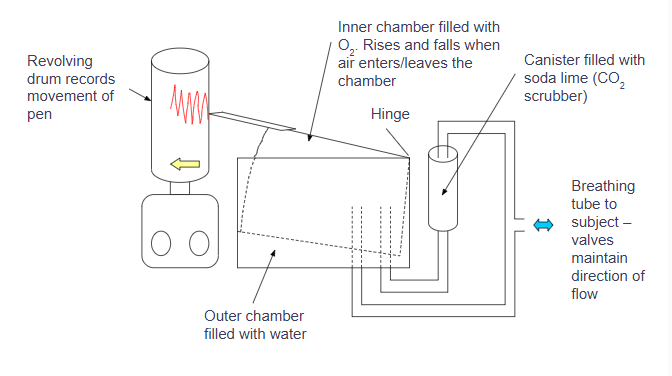 Revolving drum records movement of pen

Inner chamber filled with $O_2$. Rises and falls when air enters/leaves the chamber

Canister filled with soda lime ($CO_2$ scrubber)

Hinge

Breathing tube to subject – valves maintain direction of flow

Outer chamber filled with water