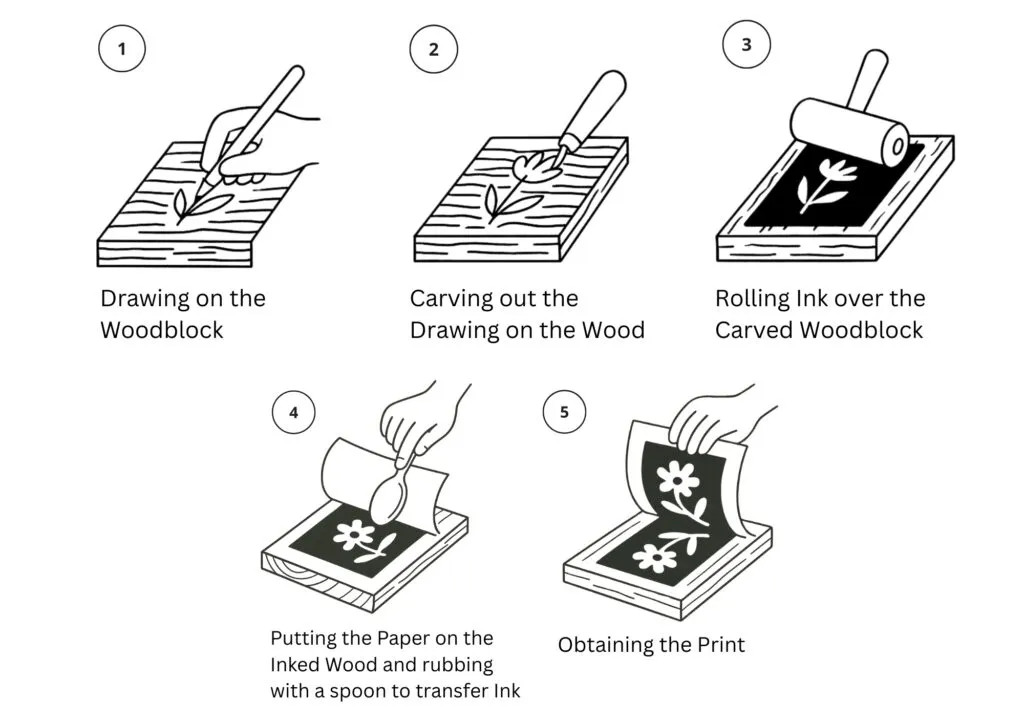 1

Drawing on the Woodblock

2

Carving out the Drawing on the Wood

3

Rolling Ink over the Carved Woodblock

4

Putting the Paper on the Inked Wood and rubbing with a spoon to transfer Ink

5

Obtaining the Print