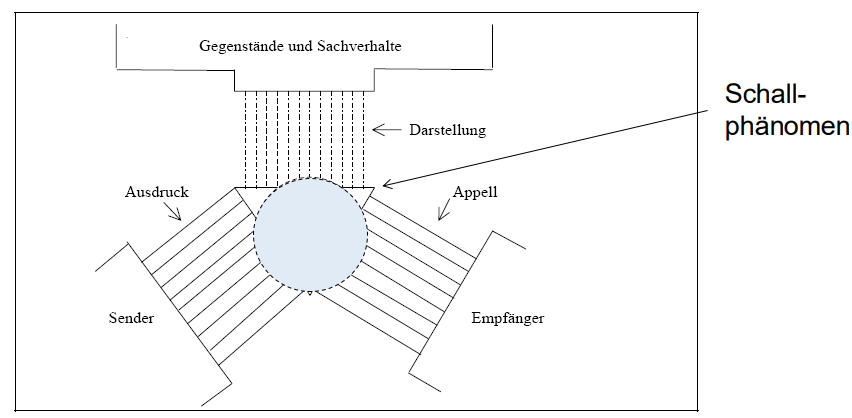 Gegenstände und Sachverhalte

Darstellung

Schall-phänomen

Ausdruck

Appell

Sender

Empfänger