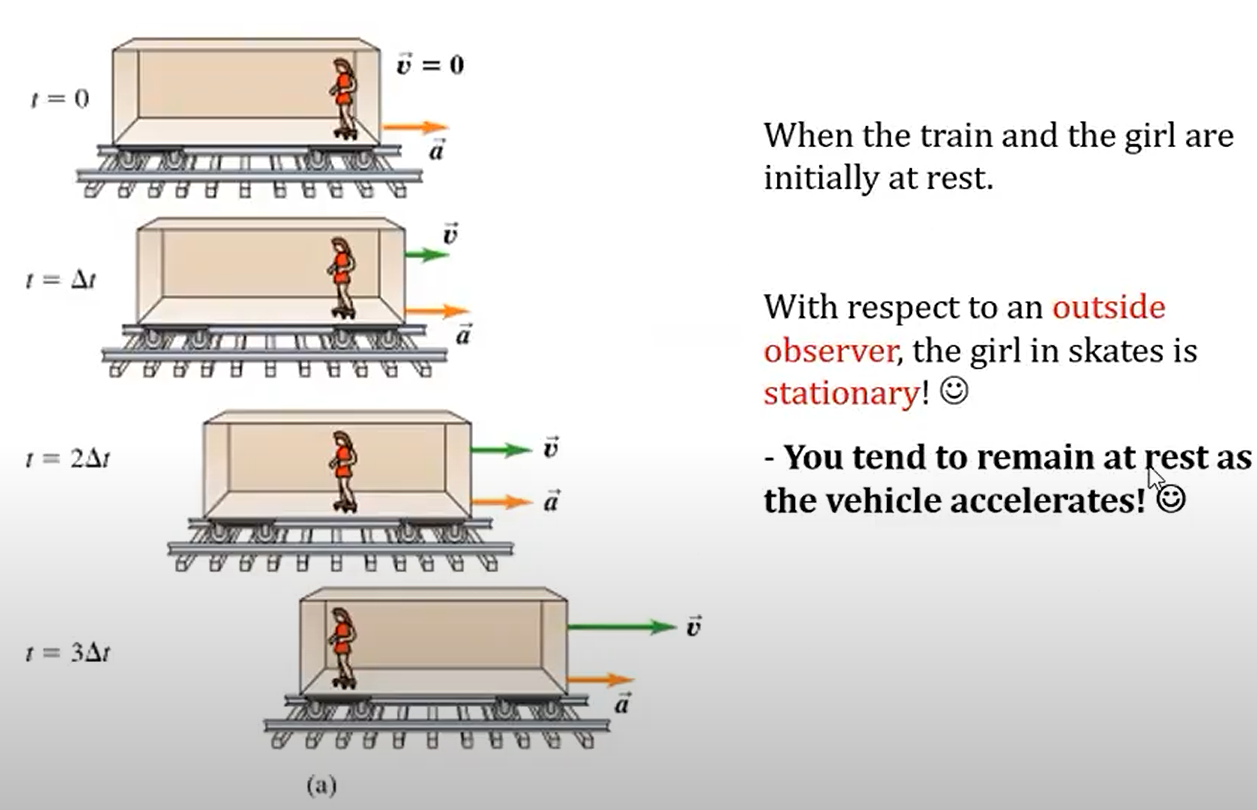 $t = 0$

$\vec{v} = 0$

$\vec{a}$

$t = \Delta t$

$\vec{v}$

$\vec{a}$

$t = 2\Delta t$

$\vec{v}$

$\vec{a}$

$t = 3\Delta t$

$\vec{v}$

$\vec{a}$

(a)

When the train and the girl are initially at rest.

With respect to an outside observer, the girl in skates is stationary! ☺

- You tend to remain at rest as the vehicle accelerates! ☺