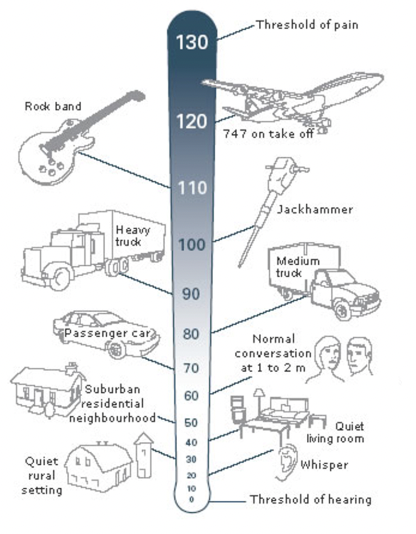 Threshold of pain

130

Rock band

120

747 on take off

110

Jackhammer

Heavy truck

100

Medium truck

90

Passenger car

80

Normal conversation at 1 to 2 m

70

Suburban residential neighbourhood

60

50

Quiet living room

40

Quiet rural setting

30

Whisper

20

10

0

Threshold of hearing