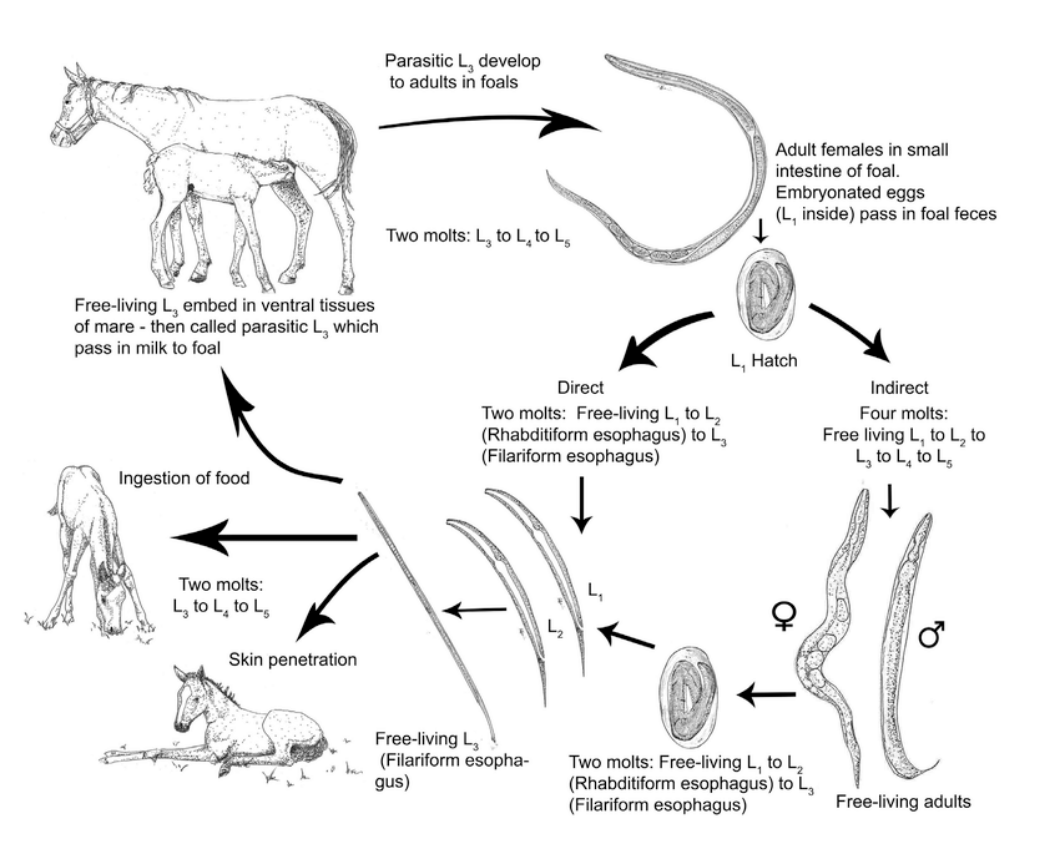 Parasitic $L_3$ develop to adults in foals

Adult females in small intestine of foal. Embryonated eggs ($L_1$ inside) pass in foal feces

Two molts: $L_3$ to $L_4$ to $L_5$

Free-living $L_3$ embed in ventral tissues of mare - then called parasitic $L_3$ which pass in milk to foal

$L_1$ Hatch

Direct
Two molts: Free-living $L_1$ to $L_2$ (Rhabditiform esophagus) to $L_3$ (Filariform esophagus)

Indirect
Four molts: Free living $L_1$ to $L_2$ to $L_3$ to $L_4$ to $L_5$

Ingestion of food

Two molts: $L_3$ to $L_4$ to $L_5$

Skin penetration

$L_1$

$L_2$

♀

♂

Free-living $L_3$ (Filariform esophagus)

Two molts: Free-living $L_1$ to $L_2$ (Rhabditiform esophagus) to $L_3$ (Filariform esophagus)

Free-living adults