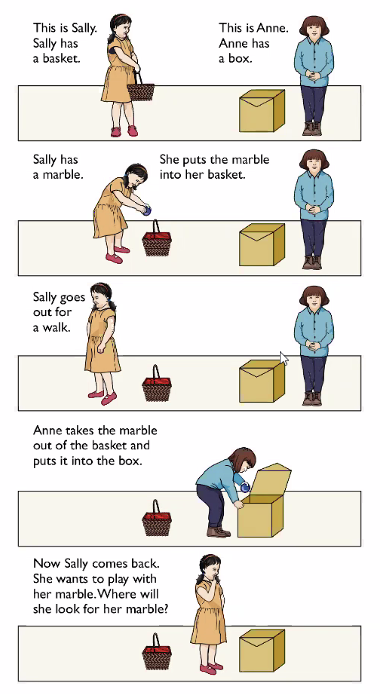 This is Sally. Sally has a basket.

This is Anne. Anne has a box.

Sally has a marble.

She puts the marble into her basket.

Sally goes out for a walk.

Anne takes the marble out of the basket and puts it into the box.

Now Sally comes back. She wants to play with her marble. Where will she look for her marble?