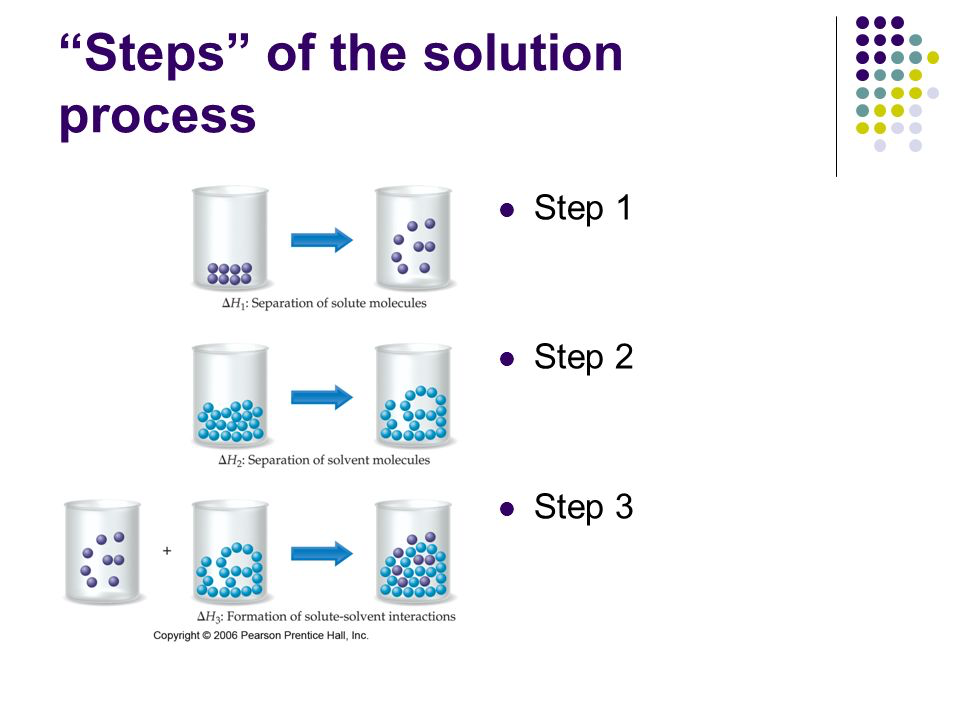 “Steps” of the solution process

$\Delta H_1$: Separation of solute molecules

$\Delta H_2$: Separation of solvent molecules

+

$\Delta H_3$: Formation of solute-solvent interactions

Copyright © 2006 Pearson Prentice Hall, Inc.

- Step 1
- Step 2
- Step 3