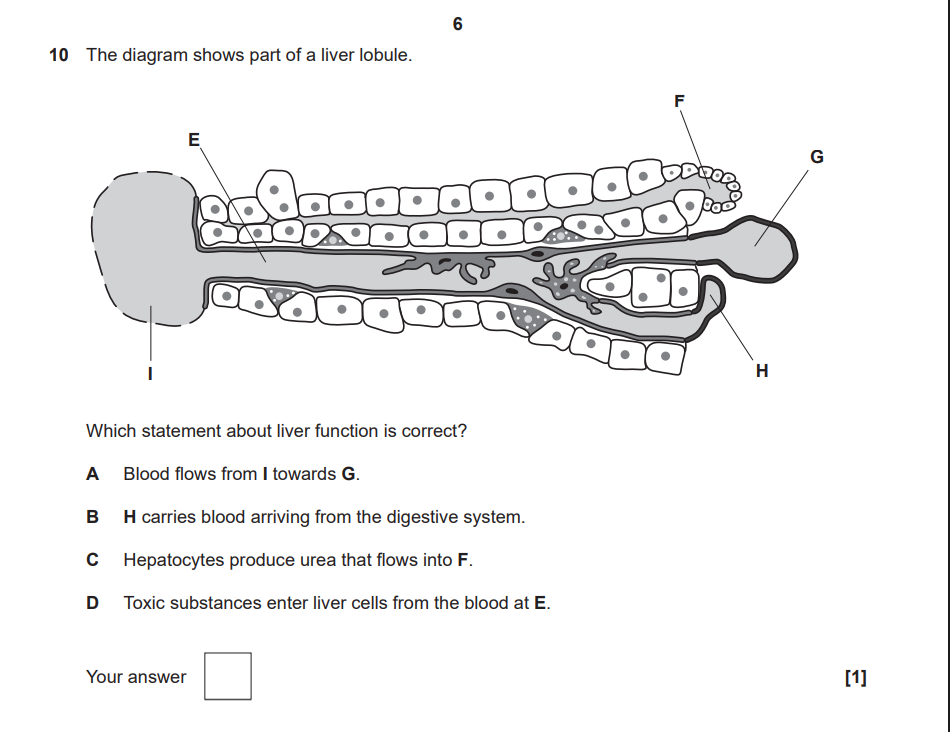 6

10 The diagram shows part of a liver lobule.

F
E
G
I
H

Which statement about liver function is correct?

A Blood flows from I towards G.

B H carries blood arriving from the digestive system.

C Hepatocytes produce urea that flows into F.

D Toxic substances enter liver cells from the blood at E.

Your answer

[1]