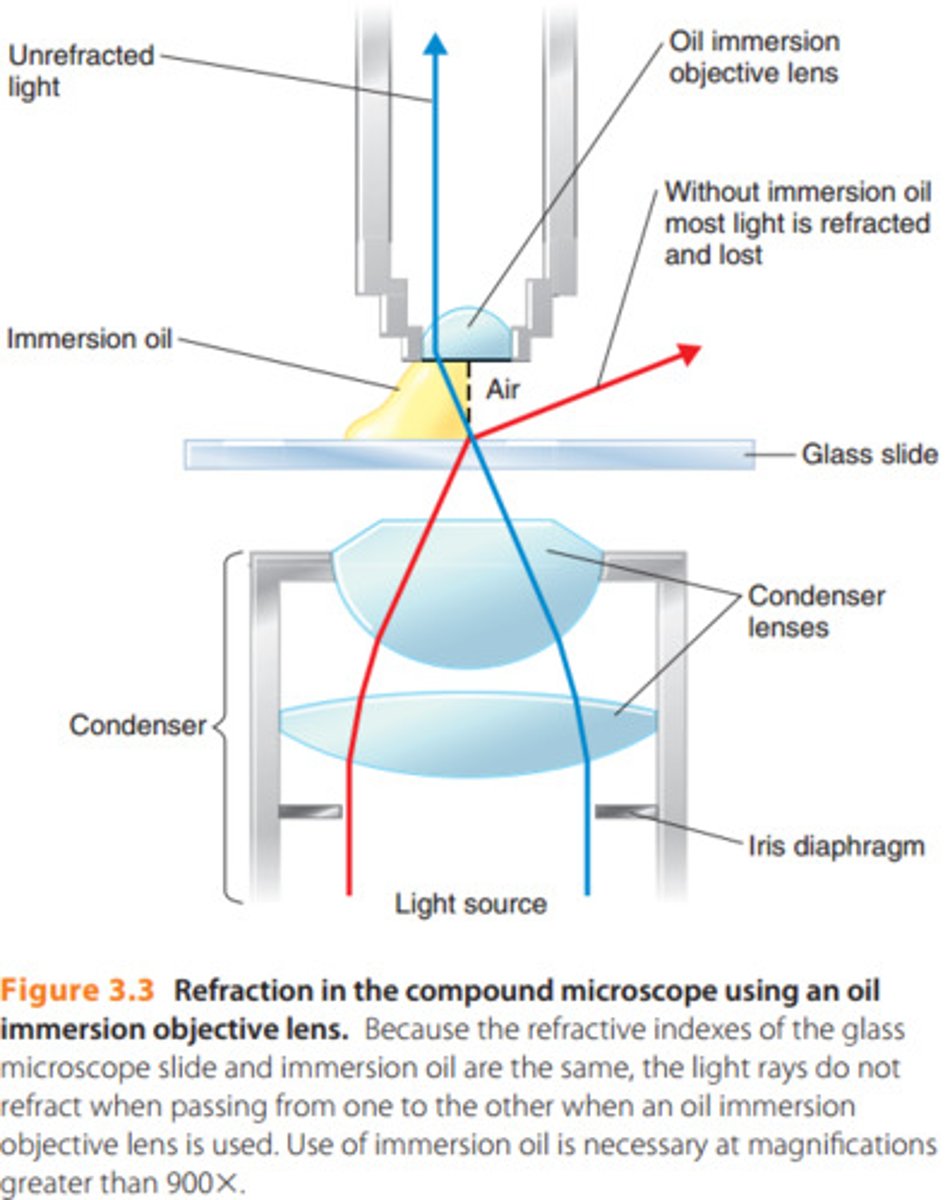 Unrefracted light

Oil immersion objective lens

Without immersion oil most light is refracted and lost

Immersion oil

Air

Glass slide

Condenser lenses

Condenser

Iris diaphragm

Light source

Figure 3.3 Refraction in the compound microscope using an oil immersion objective lens. Because the refractive indexes of the glass microscope slide and immersion oil are the same, the light rays do not refract when passing from one to the other when an oil immersion objective lens is used. Use of immersion oil is necessary at magnifications greater than 900×.