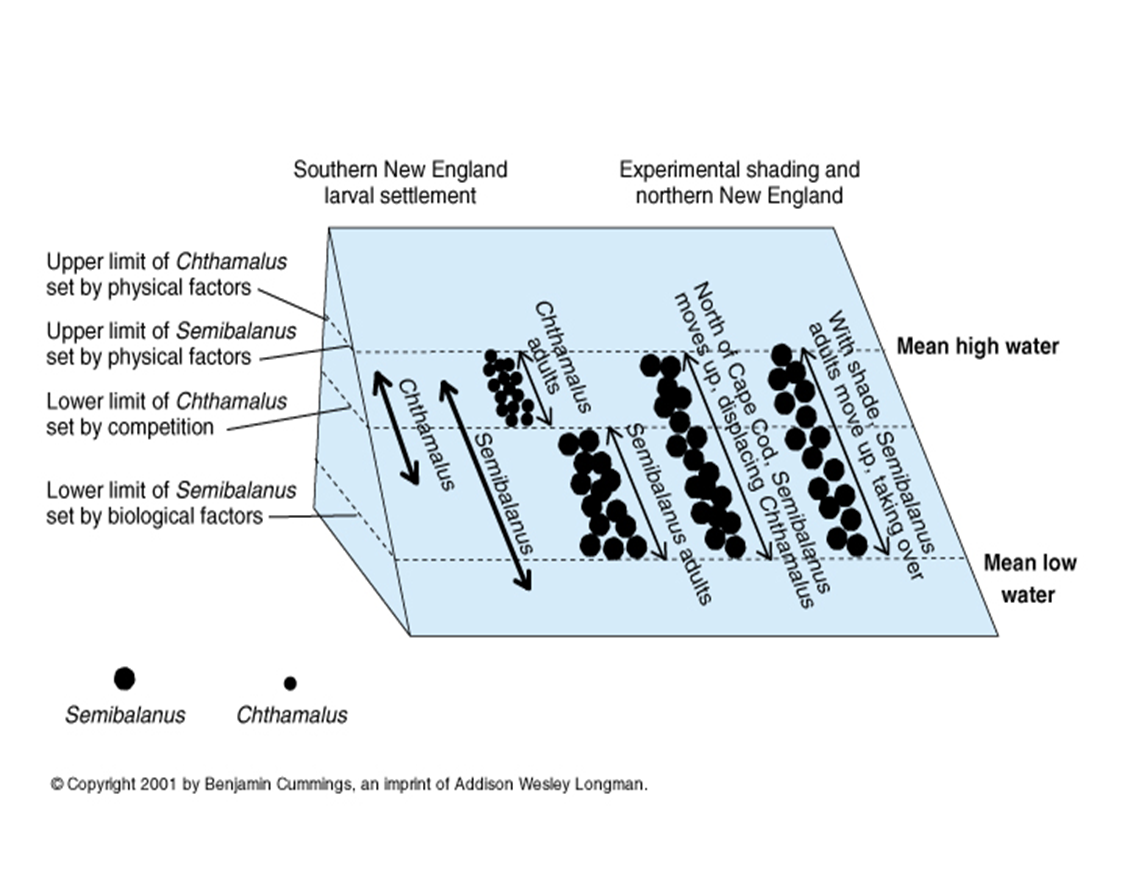 Southern New England larval settlement

Experimental shading and northern New England

Upper limit of Chthamalus set by physical factors

Upper limit of Semibalanus set by physical factors

Lower limit of Chthamalus set by competition

Lower limit of Semibalanus set by biological factors

Chthamalus

Semibalanus

Chthamalus adults

Semibalanus adults

North of Cape Cod, Semibalanus moves up, displacing Chthamalus

With shade, Semibalanus adults move up, taking over

Mean high water

Mean low water

Semibalanus

Chthamalus

© Copyright 2001 by Benjamin Cummings, an imprint of Addison Wesley Longman.